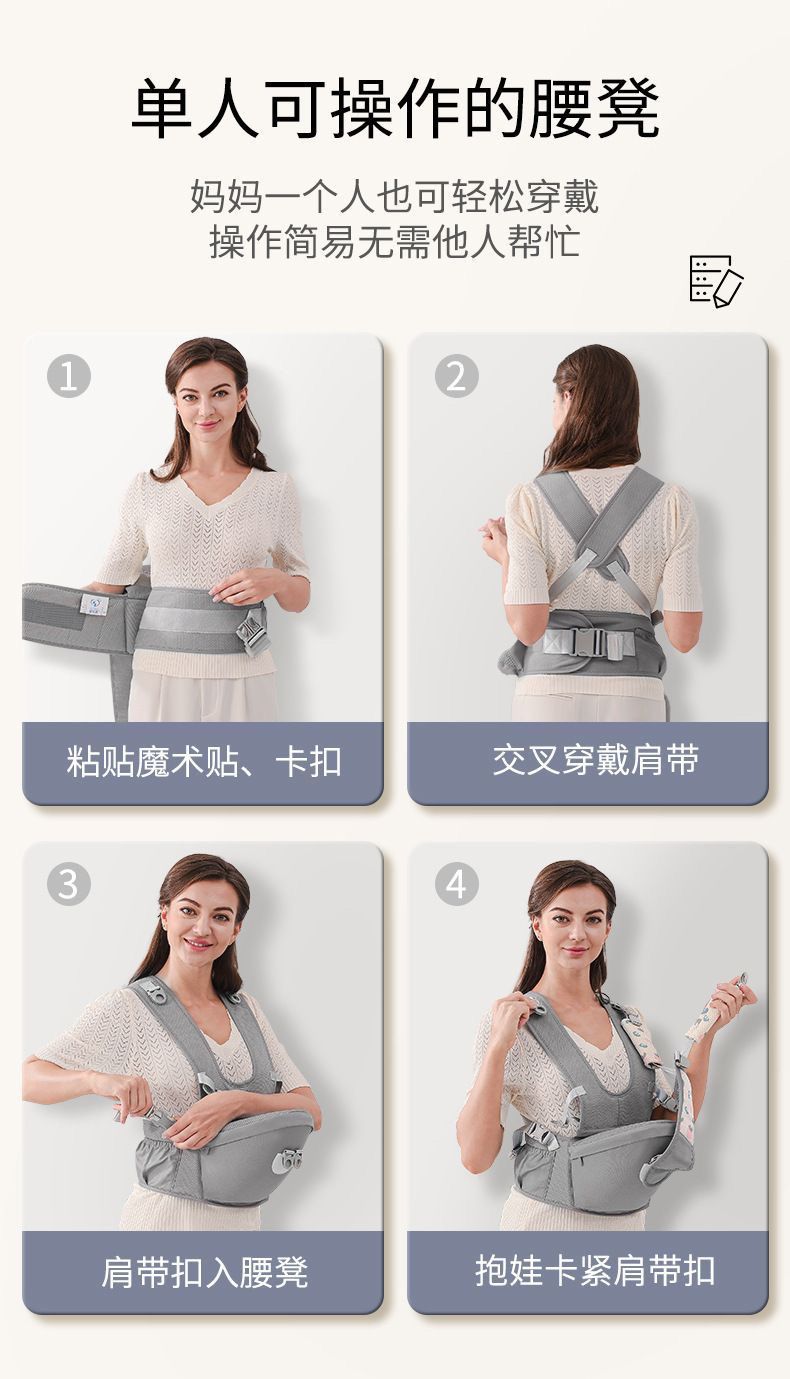 单人可操作的腰凳

妈妈一个人也可轻松穿戴
操作简易无需他人帮忙

1

粘贴魔术贴、卡扣

2

交叉穿戴肩带

3

肩带扣入腰凳

4

抱娃卡紧肩带扣