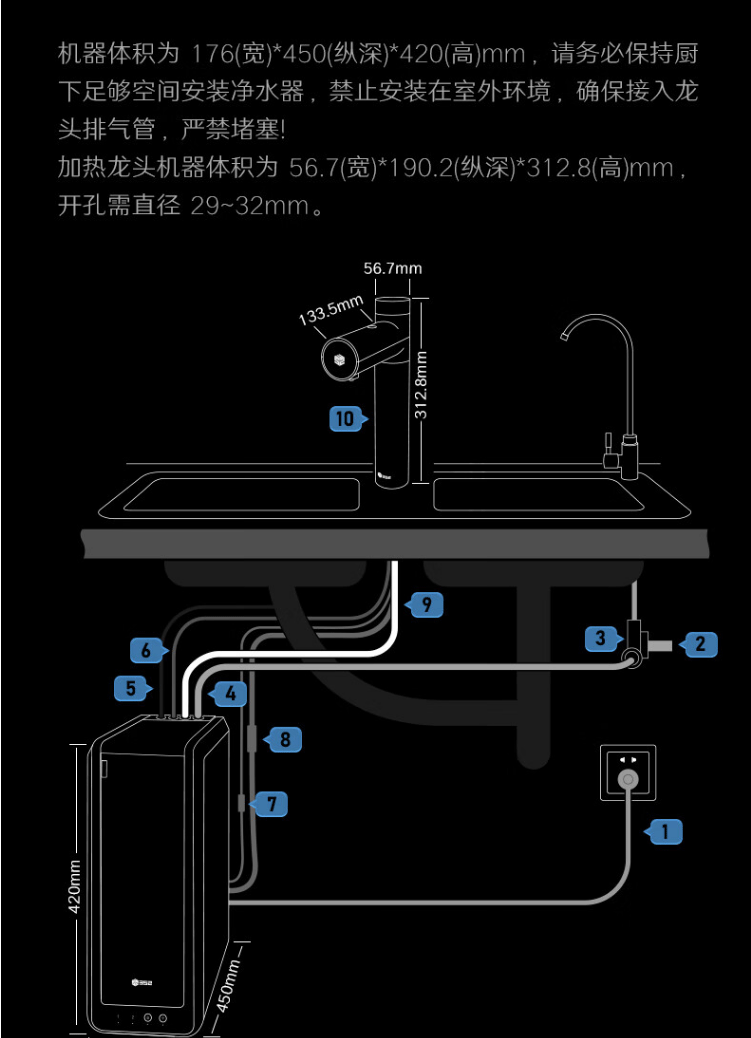 机器体积为 176(宽)*450(纵深)*420(高)mm，请务必保持厨下足够空间安装净水器，禁止安装在室外环境，确保接入龙头排气管，严禁堵塞!
加热龙头机器体积为 56.7(宽)*190.2(纵深)*312.8(高)mm，开孔需直径 29~32mm。

56.7mm
133.5mm
312.8mm
10
9
6
5
4
3
2
8
7
1
420mm
450mm