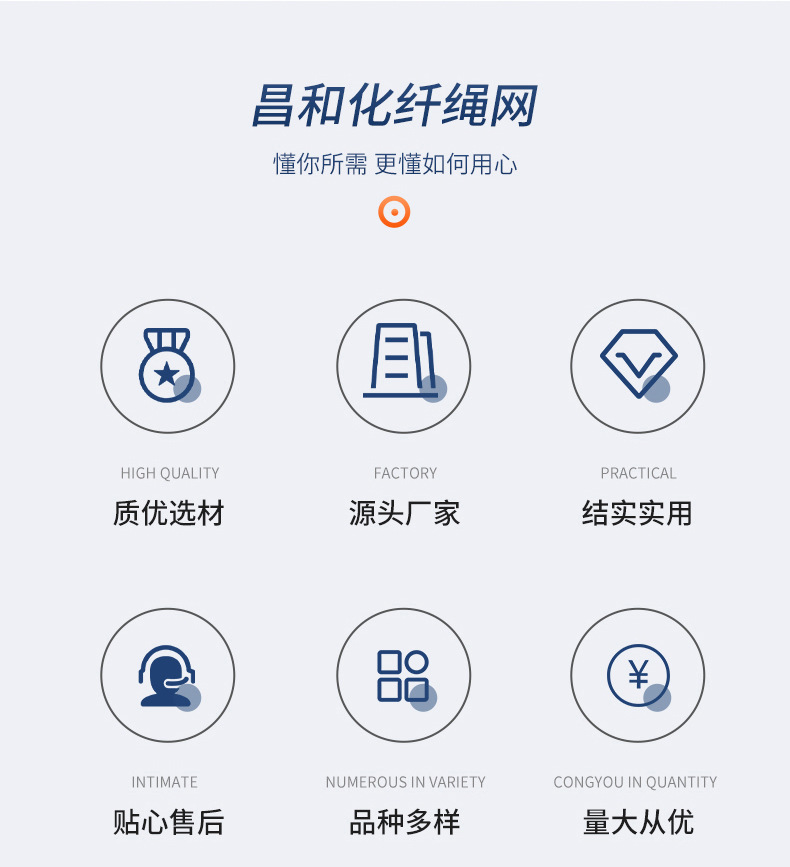 昌和化纤绳网

懂你所需 更懂如何用心

HIGH QUALITY
质优选材

FACTORY
源头厂家

PRACTICAL
结实实用

INTIMATE
贴心售后

NUMEROUS IN VARIETY
品种多样

CONGYOU IN QUANTITY
量大从优