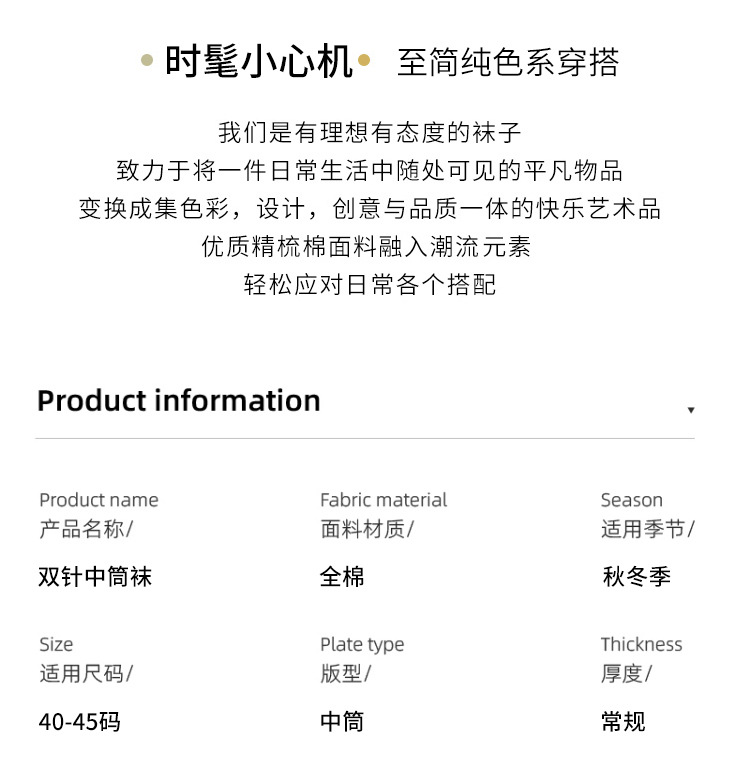 时髦小心机 至简纯色系穿搭

我们是有理想有态度的袜子
致力于将一件日常生活中随处可见的平凡物品
变换成集色彩，设计，创意与品质一体的快乐艺术品
优质精梳棉面料融入潮流元素
轻松应对日常各个搭配

Product information

Product name
产品名称/
双针中筒袜

Fabric material
面料材质/
全棉

Season
适用季节/
秋冬季

Size
适用尺码/
40-45码

Plate type
版型/
中筒

Thickness
厚度/
常规