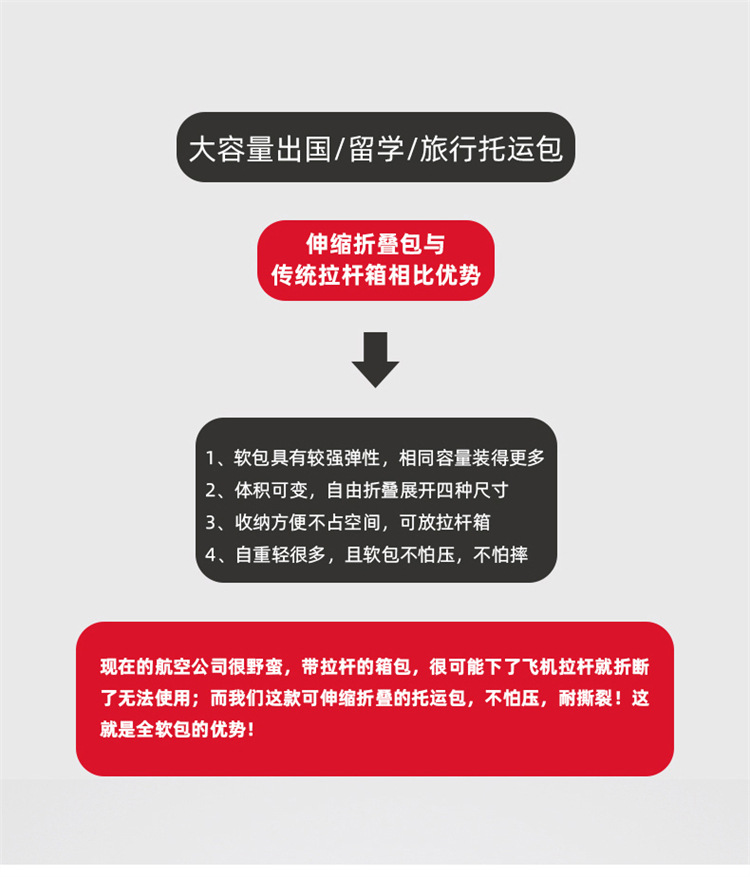 大容量出国/留学/旅行托运包

伸缩折叠包与
传统拉杆箱相比优势

1、软包具有较强弹性，相同容量装得更多
2、体积可变，自由折叠展开四种尺寸
3、收纳方便不占空间，可放拉杆箱
4、自重轻很多，且软包不怕压，不怕摔

现在的航空公司很野蛮，带拉杆的箱包，很可能下了飞机拉杆就折断了无法使用；而我们这款可伸缩折叠的托运包，不怕压，耐撕裂！这就是全软包的优势！