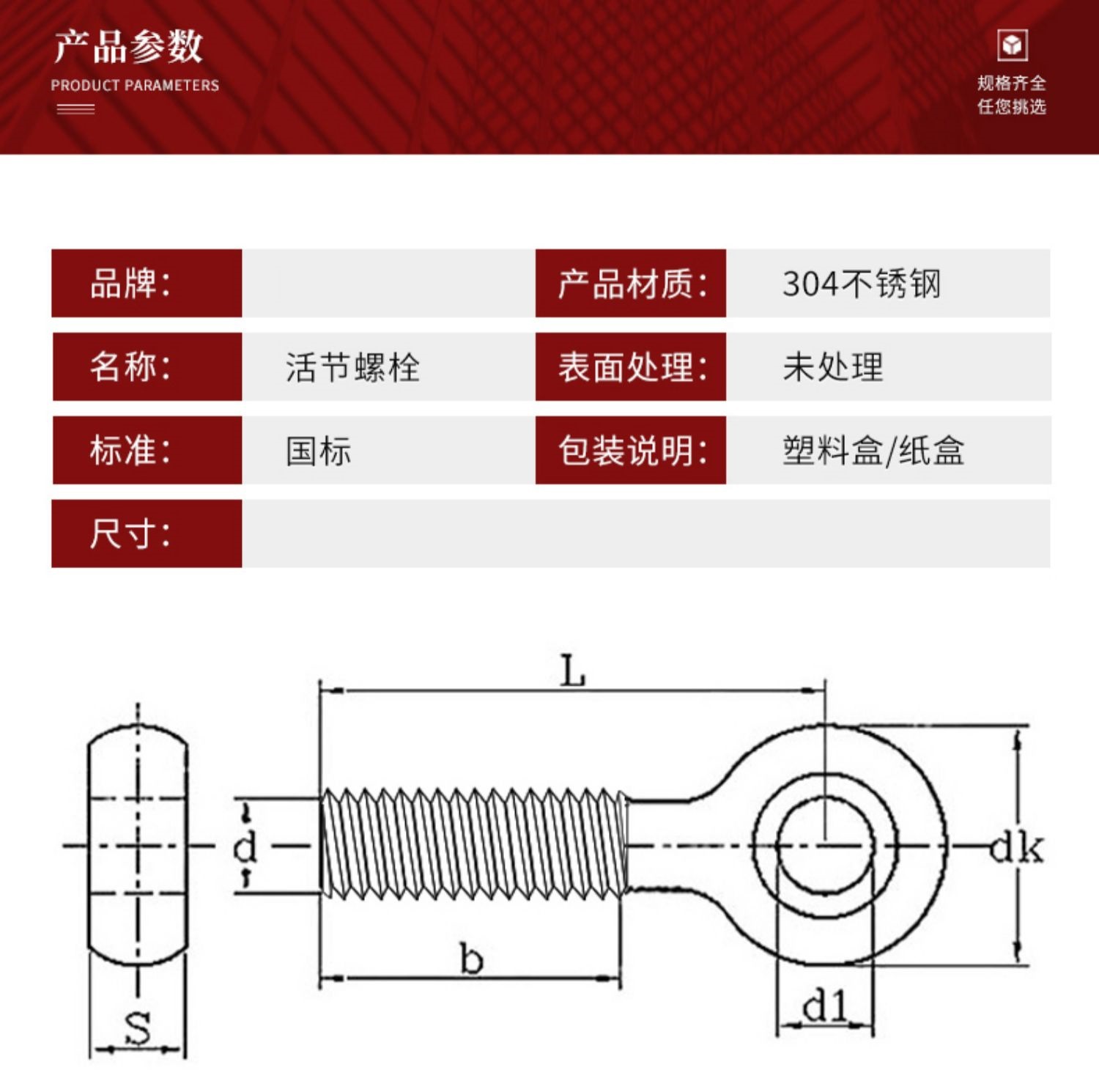 产品参数
PRODUCT PARAMETERS

规格齐全
任您挑选

| 品牌: |  | 产品材质: | 304不锈钢 |
|---|---|---|---|
| 名称: | 活节螺栓 | 表面处理: | 未处理 |
| 标准: | 国标 | 包装说明: | 塑料盒/纸盒 |
| 尺寸: |  |  |  |

L
d
dk
b
S
d1