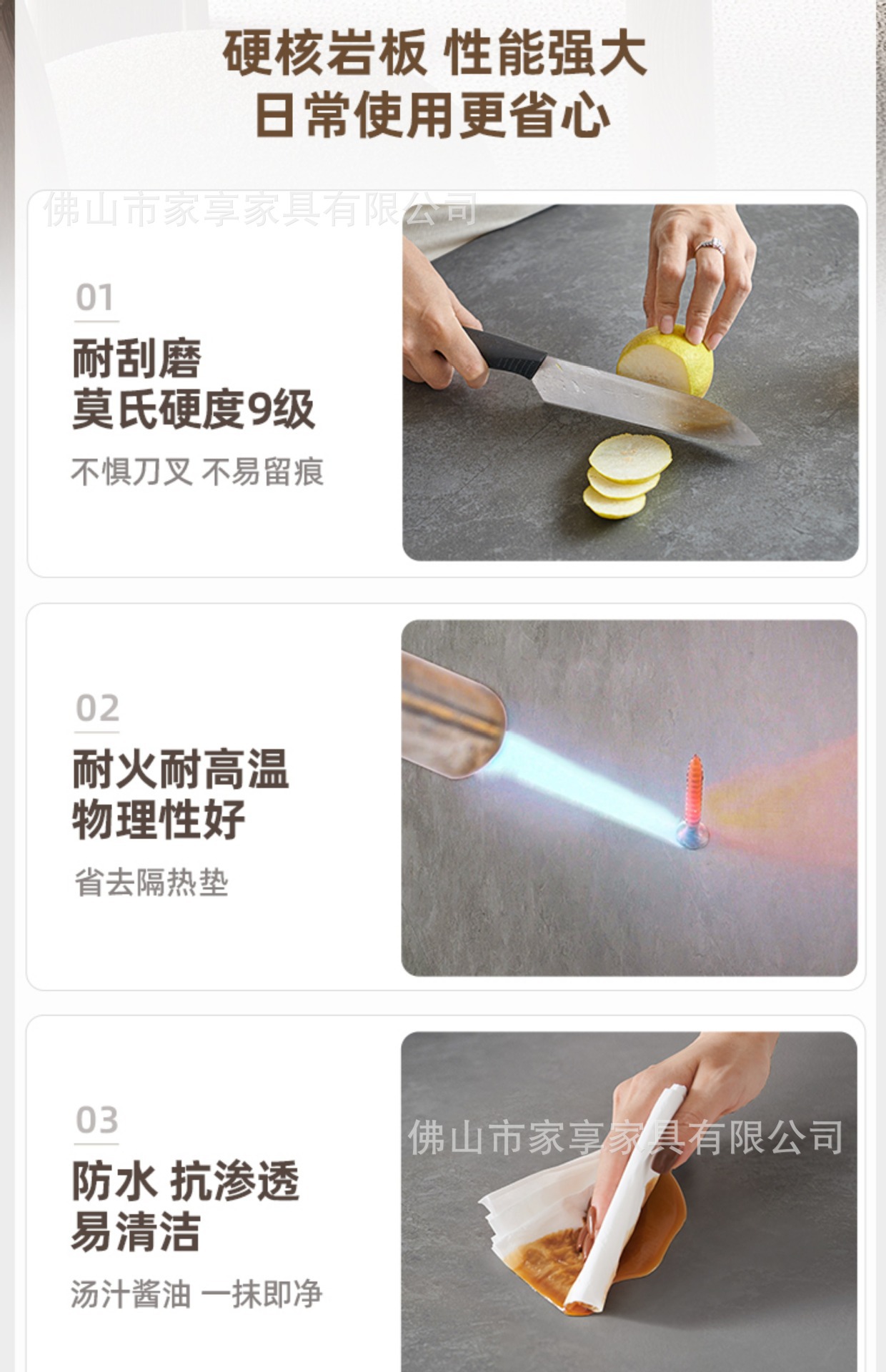 硬核岩板 性能强大
日常使用更省心

佛山市家享家具有限公司

01
耐刮磨
莫氏硬度9级
不惧刀叉 不易留痕

02
耐火耐高温
物理性好
省去隔热垫

03
防水 抗渗透
易清洁
汤汁酱油 一抹即净

佛山市家享家具有限公司