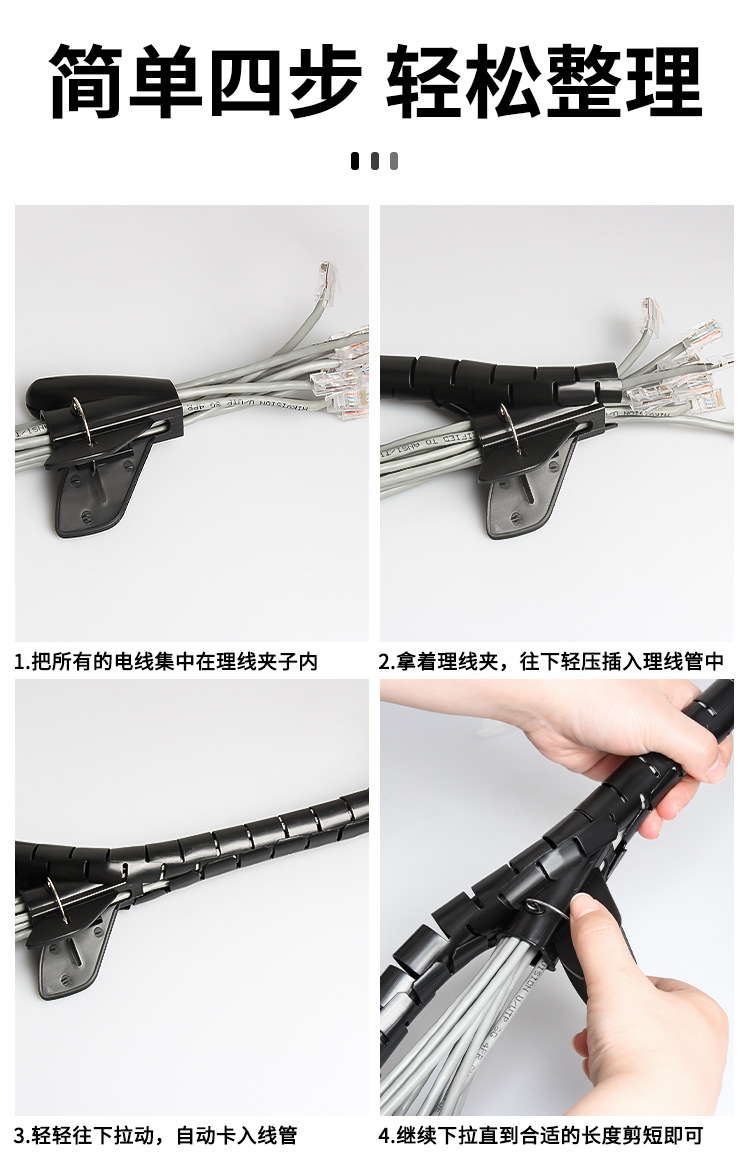 简单四步 轻松整理

1.把所有的电线集中在理线夹子内

2.拿着理线夹，往下轻压插入理线管中

3.轻轻往下拉动，自动卡入线管

4.继续下拉直到合适的长度剪短即可