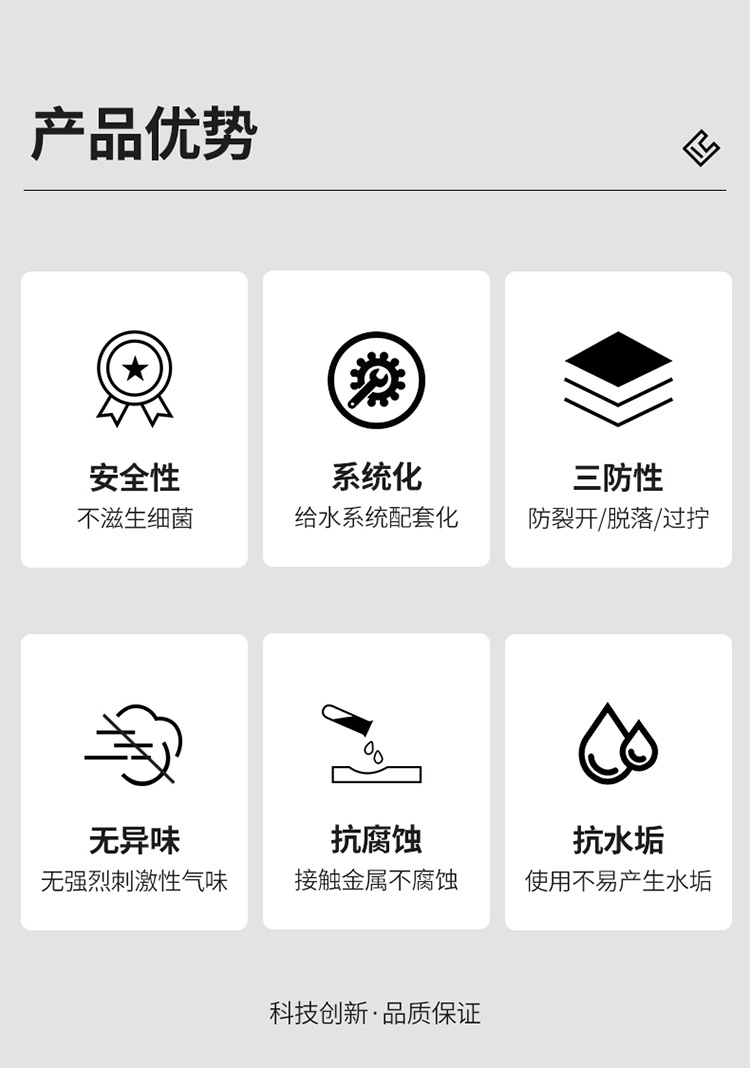 产品优势

安全性
不滋生细菌

系统化
给水系统配套化

三防性
防裂开/脱落/过拧

无异味
无强烈刺激性气味

抗腐蚀
接触金属不腐蚀

抗水垢
使用不易产生水垢

科技创新·品质保证