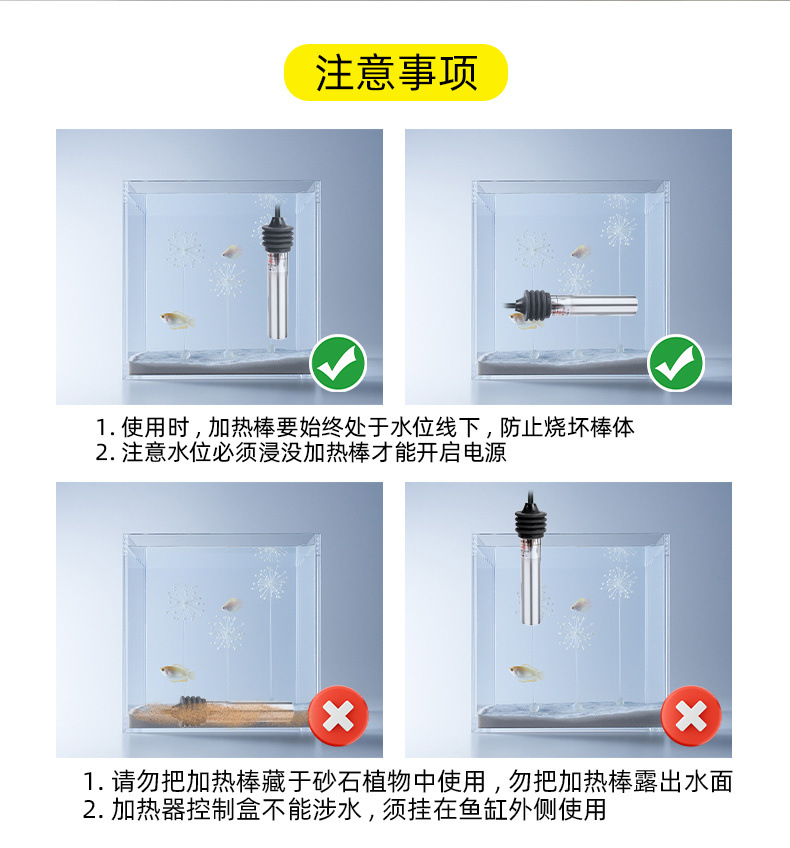 注意事项

1. 使用时，加热棒要始终处于水位线下，防止烧坏棒体
2. 注意水位必须浸没加热棒才能开启电源

1. 请勿把加热棒藏于砂石植物中使用，勿把加热棒露出水面
2. 加热器控制盒不能涉水，须挂在鱼缸外侧使用