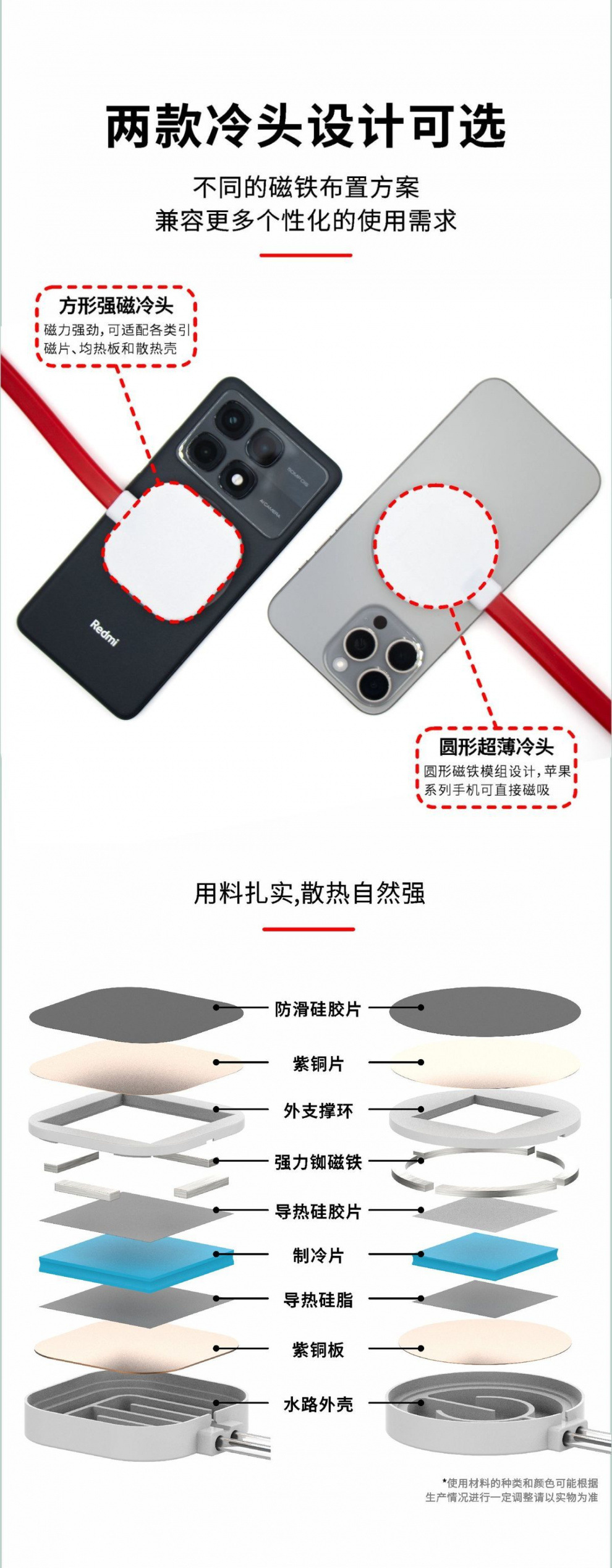 两款冷头设计可选

不同的磁铁布置方案
兼容更多个性化的使用需求

方形强磁冷头
磁力强劲，可适配各类引磁片、均热板和散热壳

Redmi

圆形超薄冷头
圆形磁铁模组设计，苹果系列手机可直接磁吸

用料扎实,散热自然强

防滑硅胶片
紫铜片
外支撑环
强力铷磁铁
导热硅胶片
制冷片
导热硅脂
紫铜板
水路外壳

*使用材料的种类和颜色可能根据生产情况进行一定调整请以实物为准