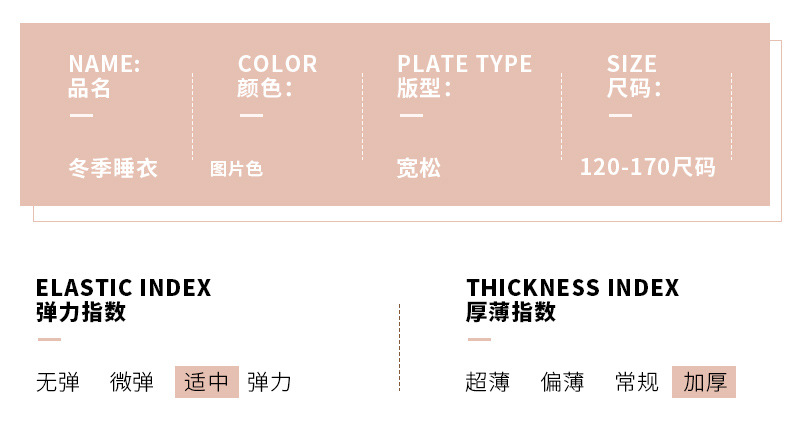 NAME:
品名

冬季睡衣

COLOR
颜色:

图片色

PLATE TYPE
版型:

宽松

SIZE
尺码:

120-170尺码

ELASTIC INDEX
弹力指数

无弹 微弹 适中 弹力

THICKNESS INDEX
厚薄指数

超薄 偏薄 常规 加厚