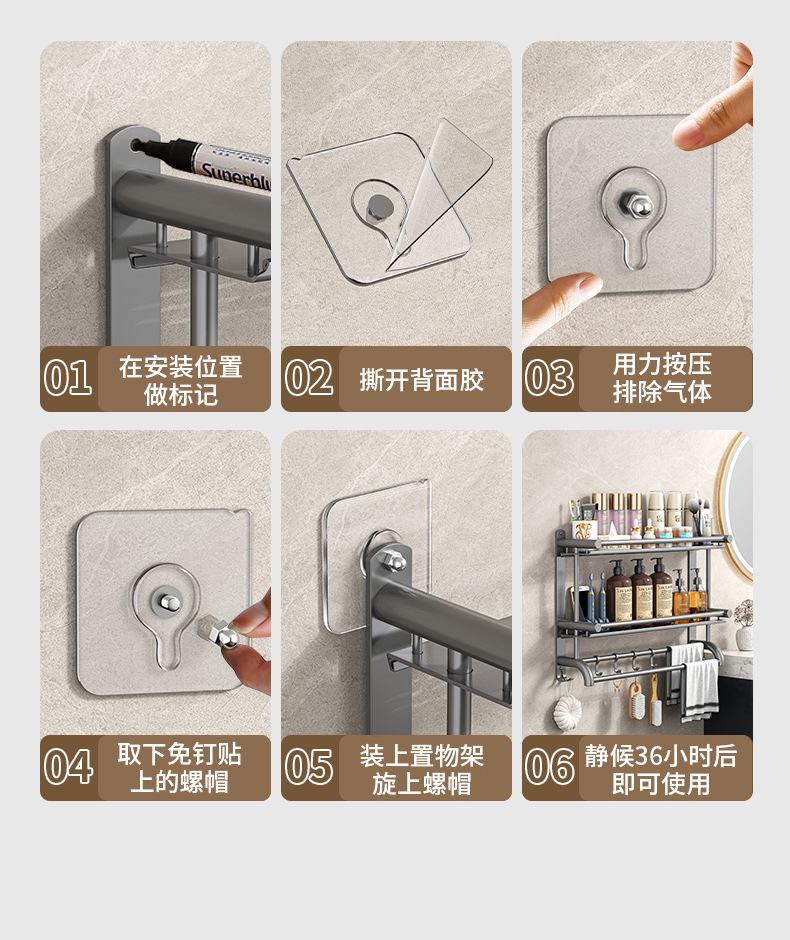 Superblu

01 在安装位置做标记

02 撕开背面胶

03 用力按压排除气体

04 取下免钉贴上的螺帽

05 装上置物架旋上螺帽

06 静候36小时后即可使用