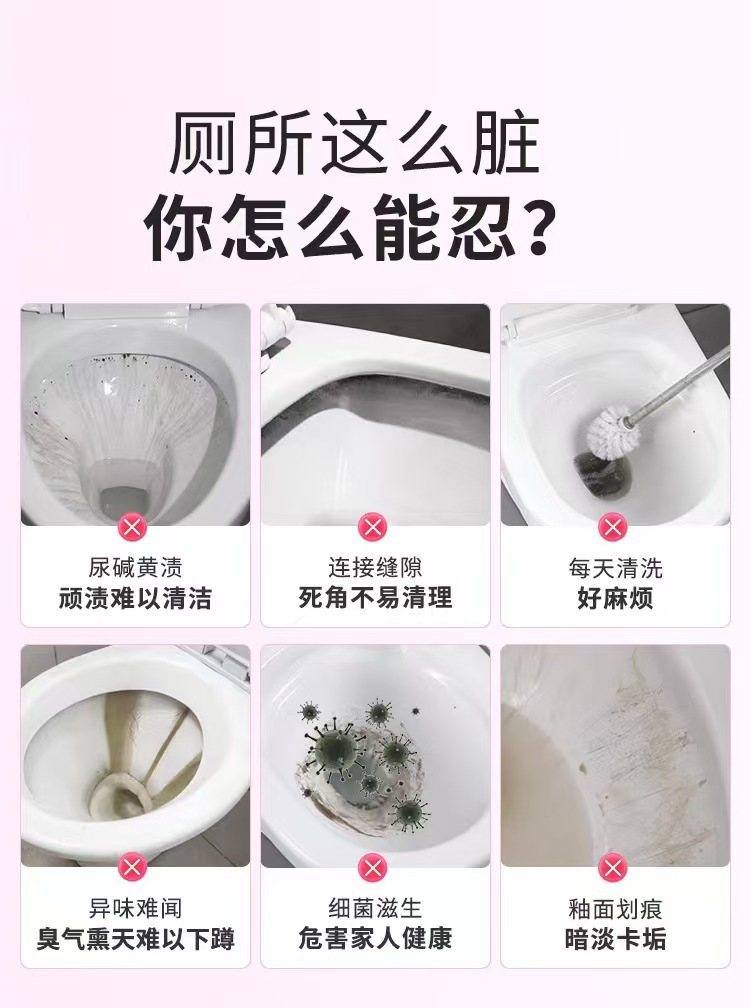 厕所这么脏
你怎么能忍？

尿碱黄渍
顽渍难以清洁

连接缝隙
死角不易清理

每天清洗
好麻烦

异味难闻
臭气熏天难以下蹲

细菌滋生
危害家人健康

釉面划痕
暗淡卡垢