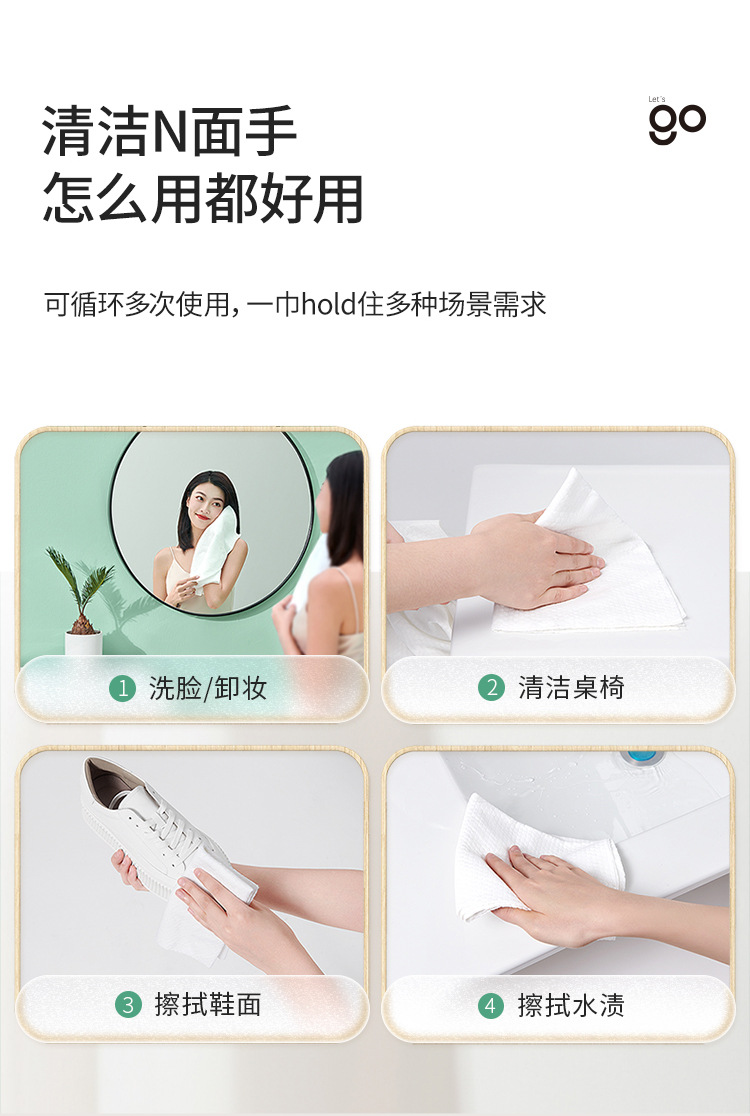 清洁N面手
怎么用都好用

Let's
go

可循环多次使用，一巾hold住多种场景需求

1 洗脸/卸妆

2 清洁桌椅

3 擦拭鞋面

4 擦拭水渍