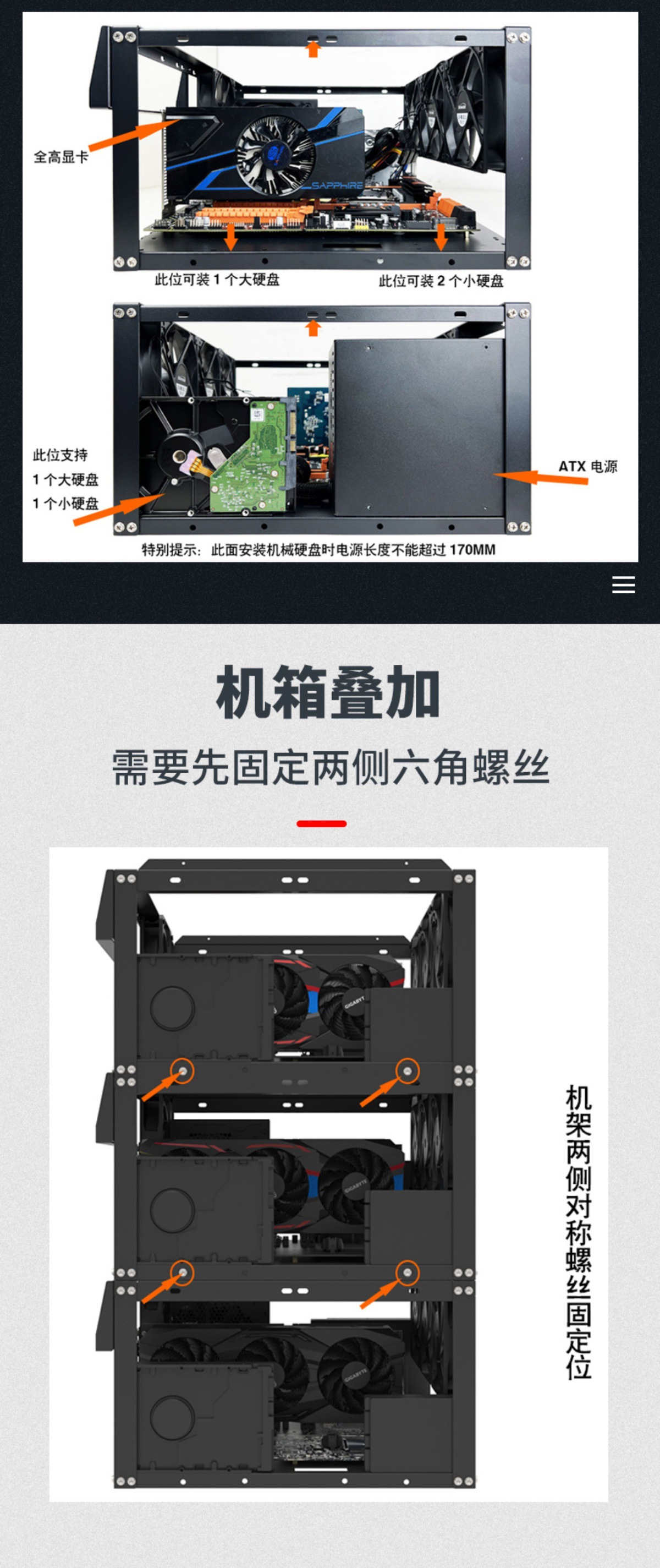 全高显卡

SAPPHIRE

此位可装 1 个大硬盘

此位可装 2 个小硬盘

此位支持
1 个大硬盘
1 个小硬盘

ATX 电源

特别提示：此面安装机械硬盘时电源长度不能超过 170MM

机箱叠加

需要先固定两侧六角螺丝

GIGABYTE

GIGABYTE

GIGABYTE

机架两侧对称螺丝固定位