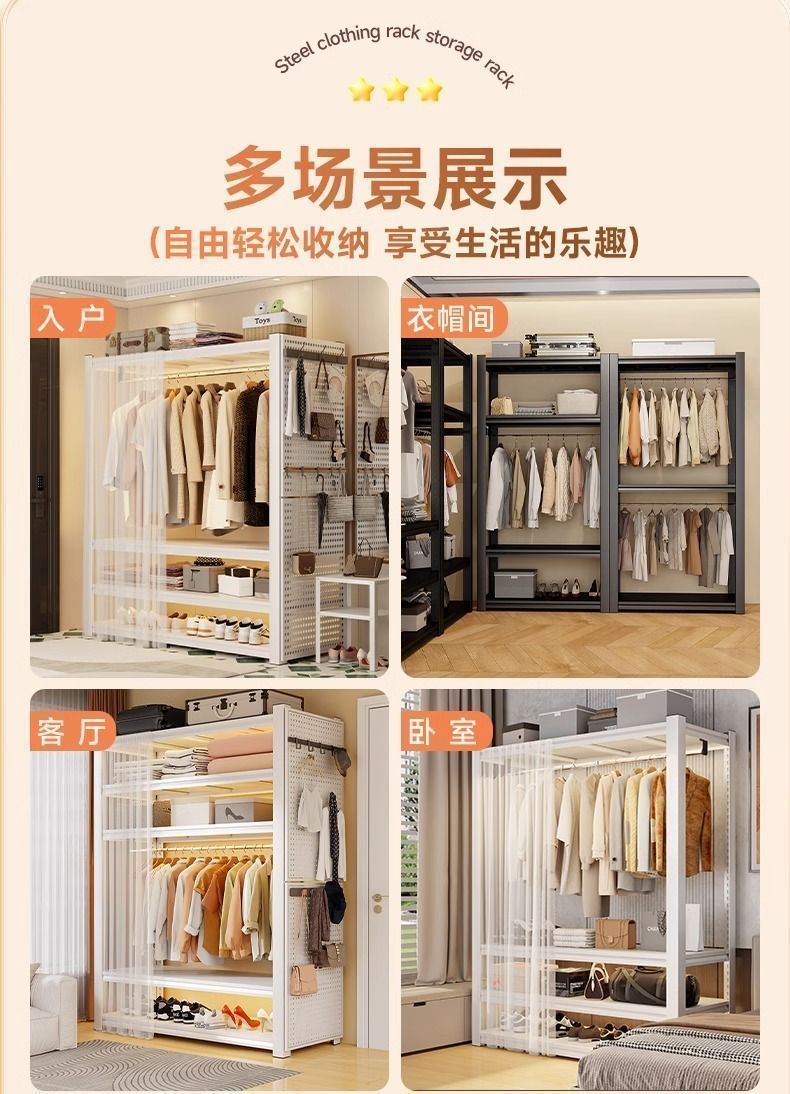 Steel clothing rack storage rack

多场景展示

(自由轻松收纳 享受生活的乐趣)

入户

Toys

衣帽间

客厅

卧室