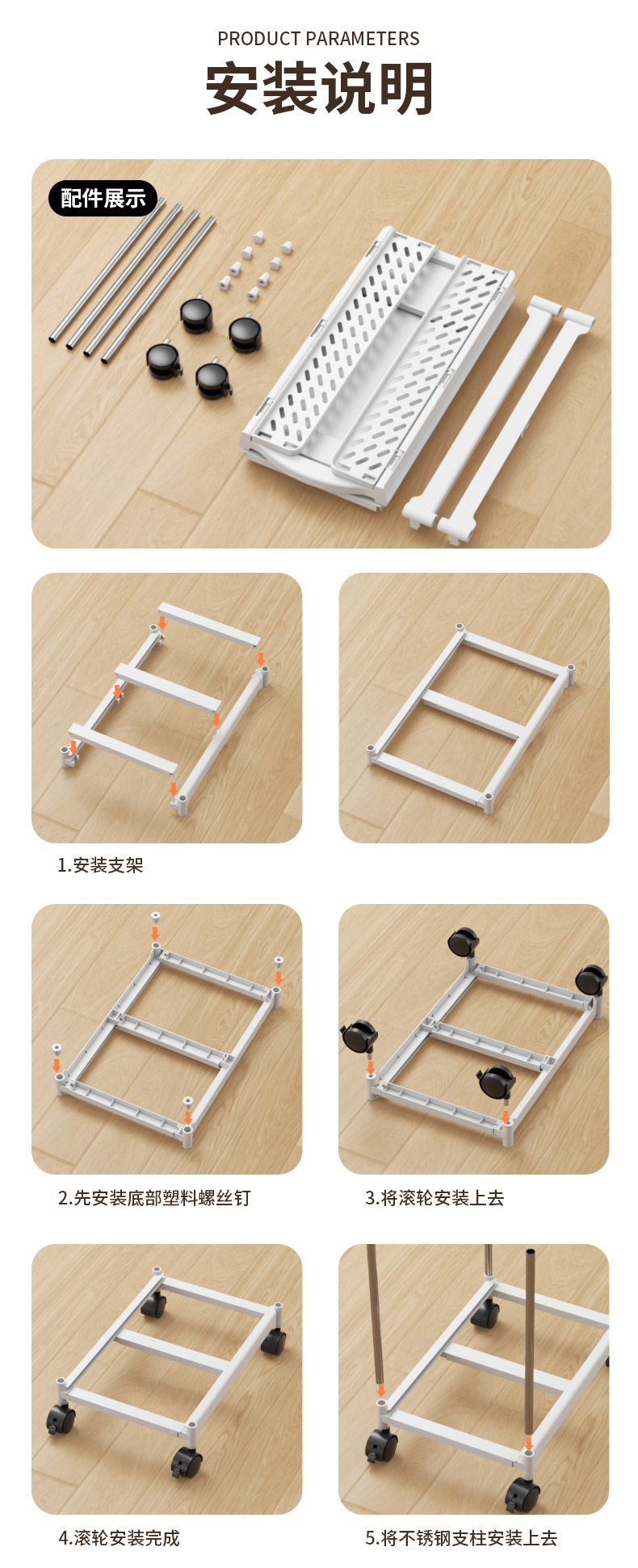 PRODUCT PARAMETERS
安装说明

配件展示

1.安装支架

2.先安装底部塑料螺丝钉

3.将滚轮安装上去

4.滚轮安装完成

5.将不锈钢支柱安装上去