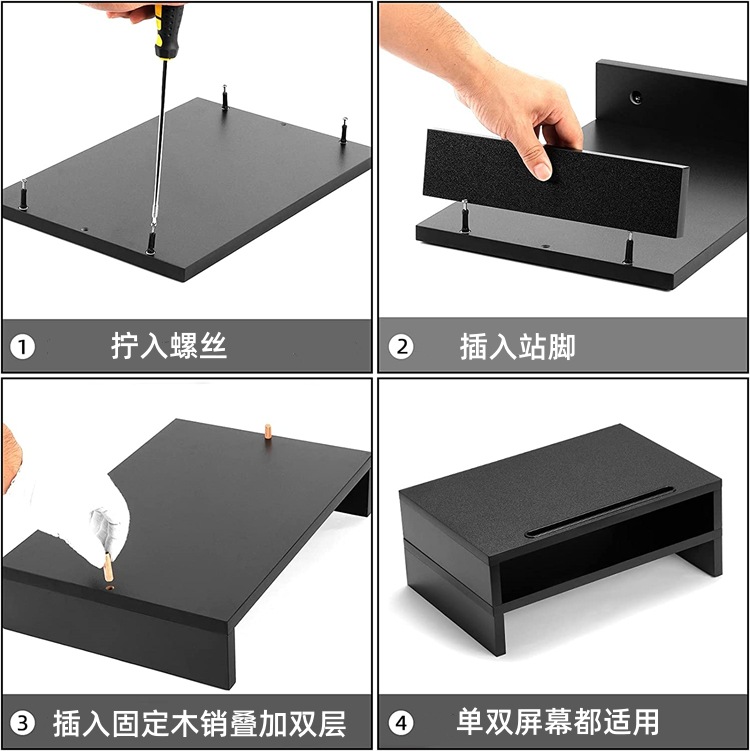 ① 拧入螺丝

② 插入站脚

③ 插入固定木销叠加双层

④ 单双屏幕都适用