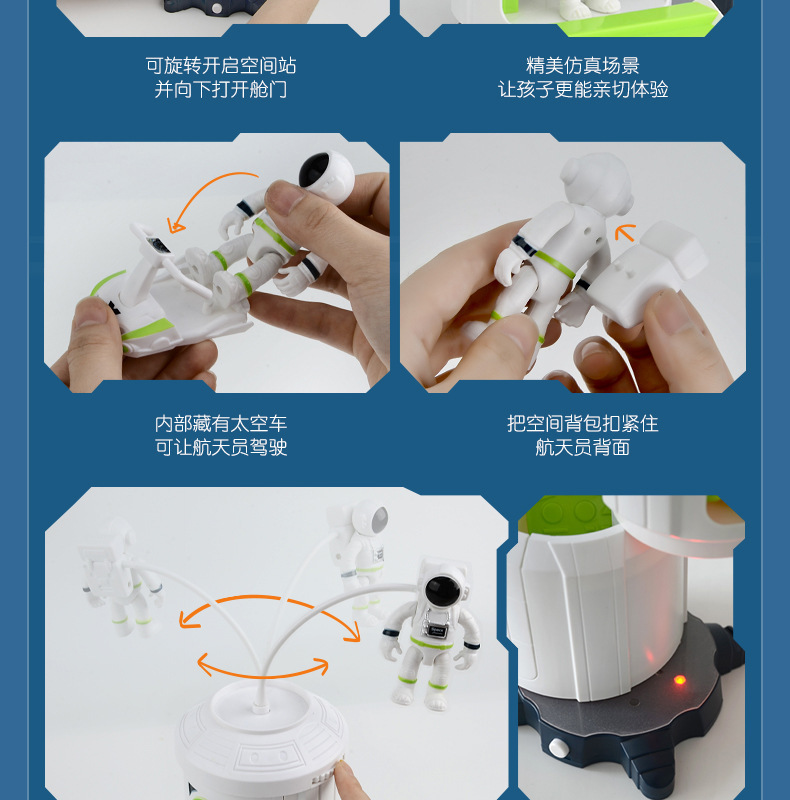 可旋转开启空间站
并向下打开舱门

精美仿真场景
让孩子更能亲切体验

内部藏有太空车
可让航天员驾驶

把空间背包扣紧住
航天员背面