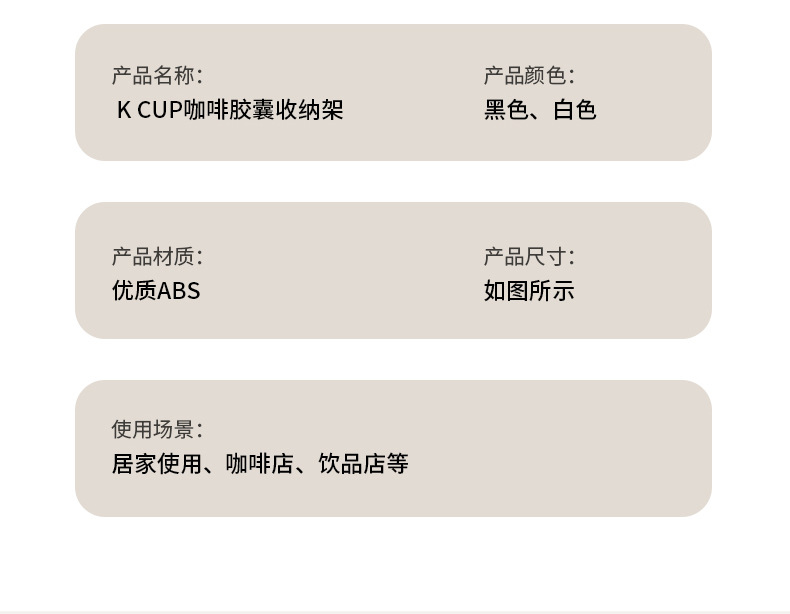 产品名称:
K CUP咖啡胶囊收纳架

产品颜色:
黑色、白色

产品材质:
优质ABS

产品尺寸:
如图所示

使用场景:
居家使用、咖啡店、饮品店等