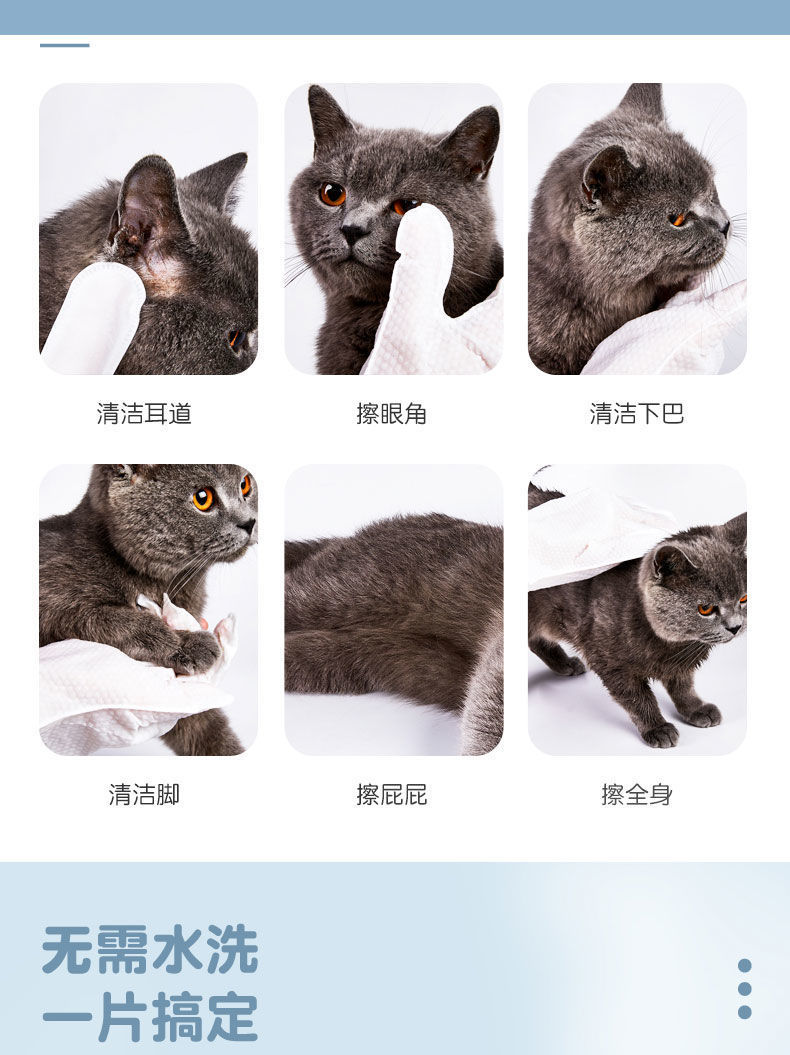 清洁耳道

擦眼角

清洁下巴

清洁脚

擦屁屁

擦全身

无需水洗
一片搞定