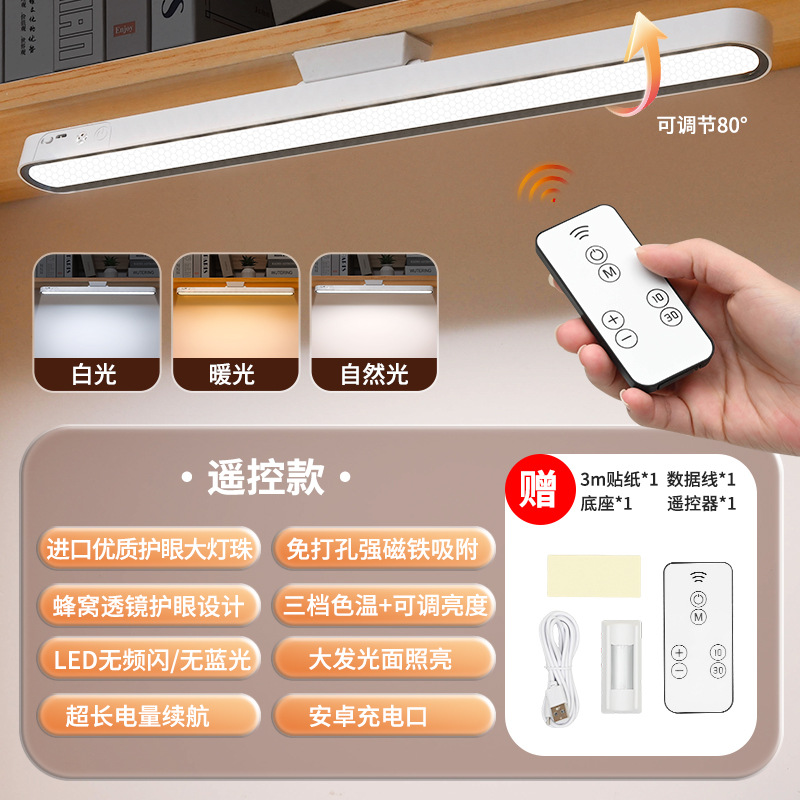 可调节80°

M
10
30
+
−

白光
暖光
自然光

• 遥控款 •

进口优质护眼大灯珠
免打孔强磁铁吸附
蜂窝透镜护眼设计
三档色温+可调亮度
LED无频闪/无蓝光
大发光面照亮
超长电量续航
安卓充电口

赠
3m贴纸*1 数据线*1
底座*1 遥控器*1

M
+
−
10
30