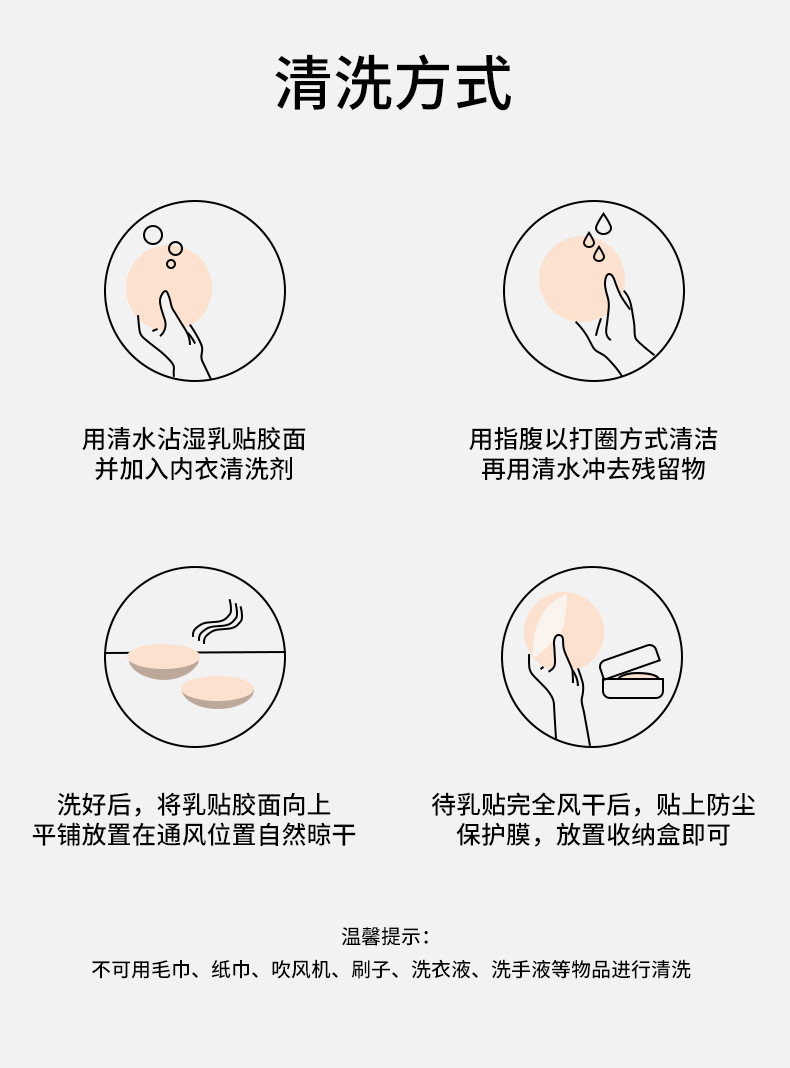 清洗方式

用清水沾湿乳贴胶面
并加入内衣清洗剂

用指腹以打圈方式清洁
再用清水冲去残留物

洗好后，将乳贴胶面向上
平铺放置在通风位置自然晾干

待乳贴完全风干后，贴上防尘
保护膜，放置收纳盒即可

温馨提示：
不可用毛巾、纸巾、吹风机、刷子、洗衣液、洗手液等物品进行清洗