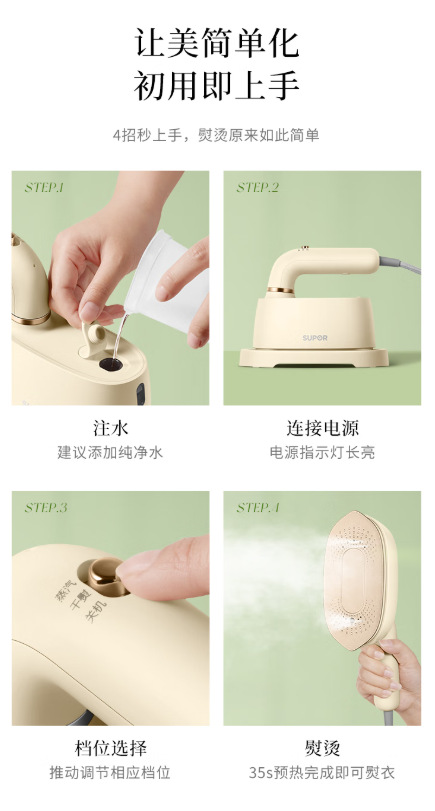 让美简单化
初用即上手

4招秒上手，熨烫原来如此简单

STEP.1

注水
建议添加纯净水

STEP.2

SUPOR

连接电源
电源指示灯长亮

STEP.3

蒸汽
干熨
关机

档位选择
推动调节相应档位

STEP.4

熨烫
35s预热完成即可熨衣