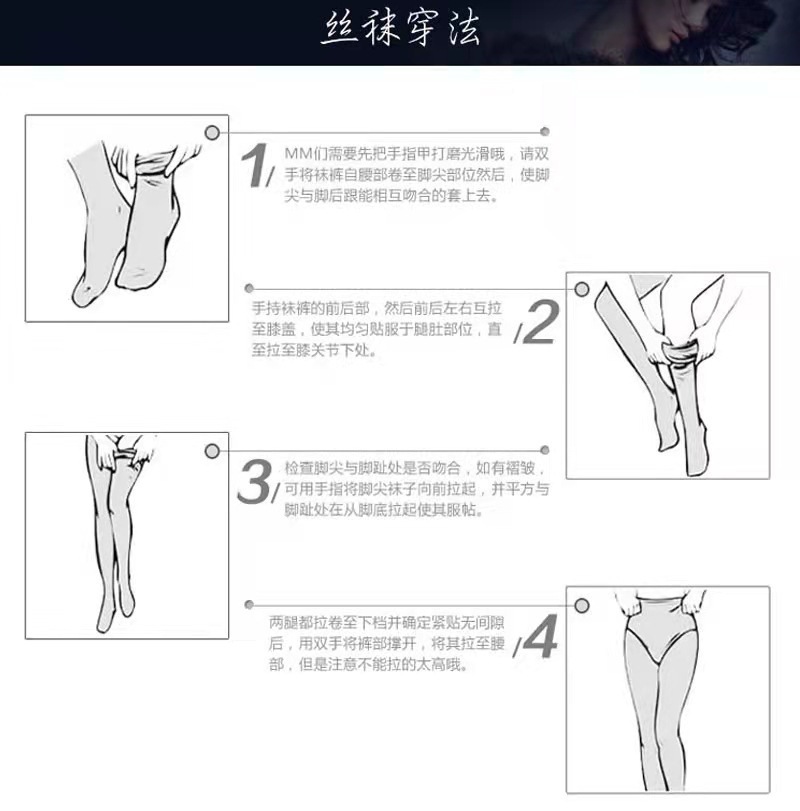 丝袜穿法

1/ MM们需要先把手指甲打磨光滑哦，请双手将袜裤自腰部卷至脚尖部位然后，使脚尖与脚后跟能相互吻合的套上去。

手持袜裤的前后部，然后前后左右互拉至膝盖，使其均匀贴服于腿肚部位，直至拉至膝关节下处。 /2

3/ 检查脚尖与脚趾处是否吻合，如有褶皱，可用手指将脚尖袜子向前拉起，并平方与脚趾处在从脚底拉起使其服帖。

两腿都拉卷至下档并确定紧贴无间隙后，用双手将裤部撑开，将其拉至腰部，但是注意不能拉的太高哦。 /4