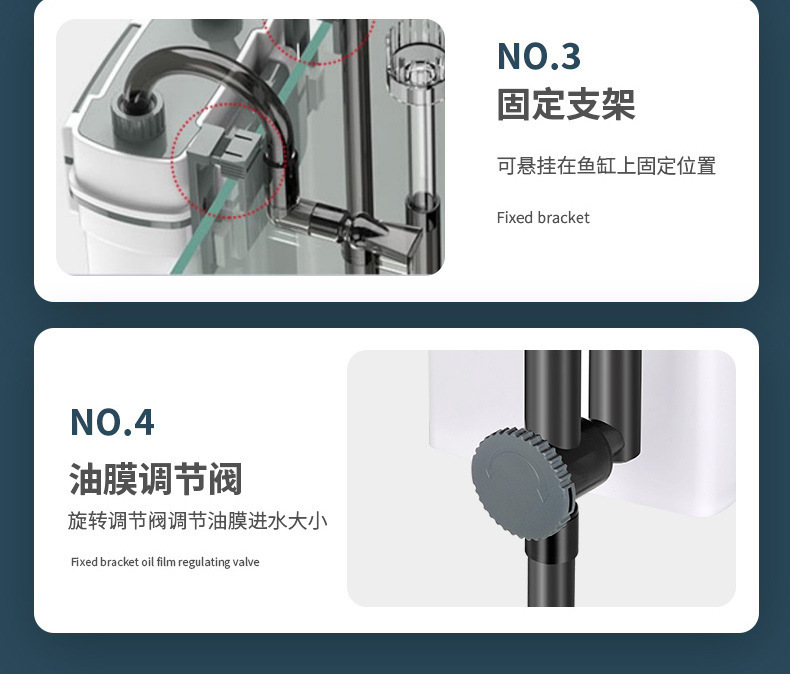 NO.3
固定支架

可悬挂在鱼缸上固定位置

Fixed bracket

NO.4
油膜调节阀
旋转调节阀调节油膜进水大小

Fixed bracket oil film regulating valve