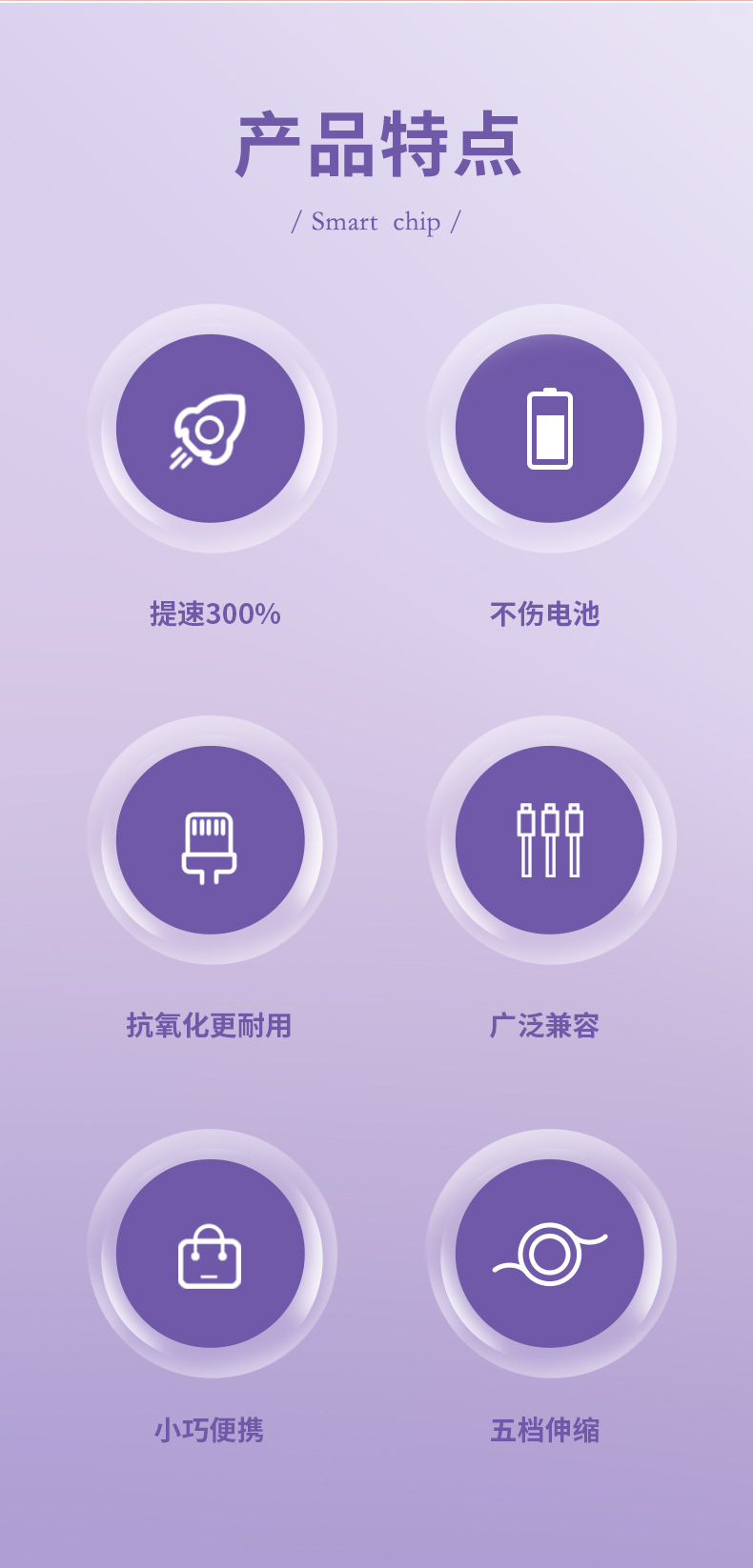 产品特点

/ Smart chip /

提速300%

不伤电池

抗氧化更耐用

广泛兼容

小巧便携

五档伸缩