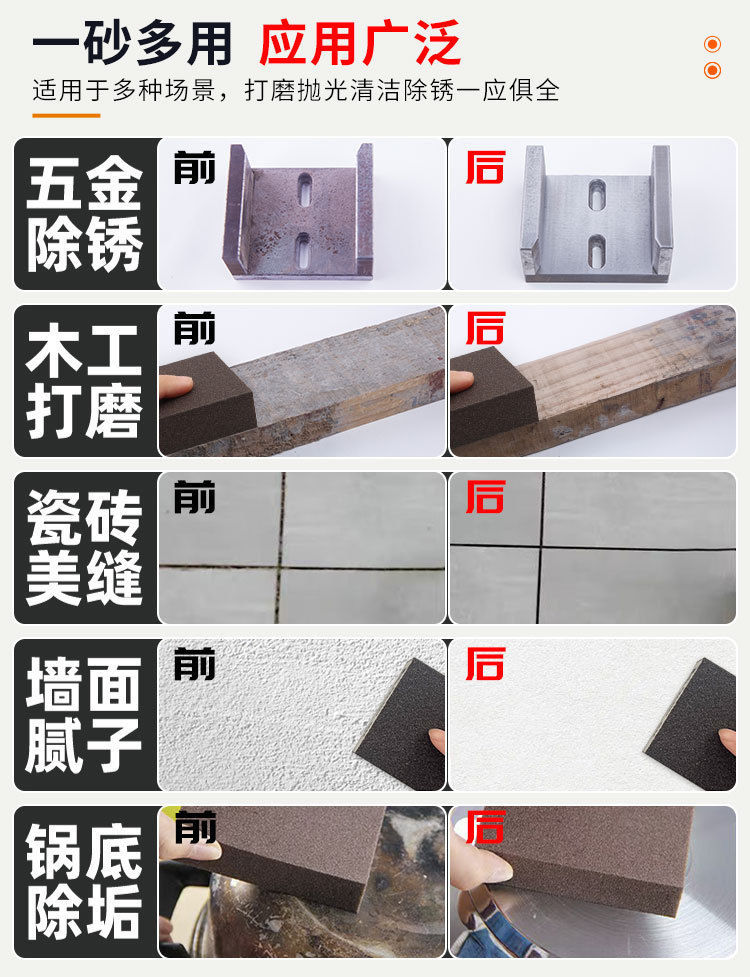 一砂多用 应用广泛

适用于多种场景，打磨抛光清洁除锈一应俱全

五金除锈 前 后

木工打磨 前 后

瓷砖美缝 前 后

墙面腻子 前 后

锅底除垢 前 后