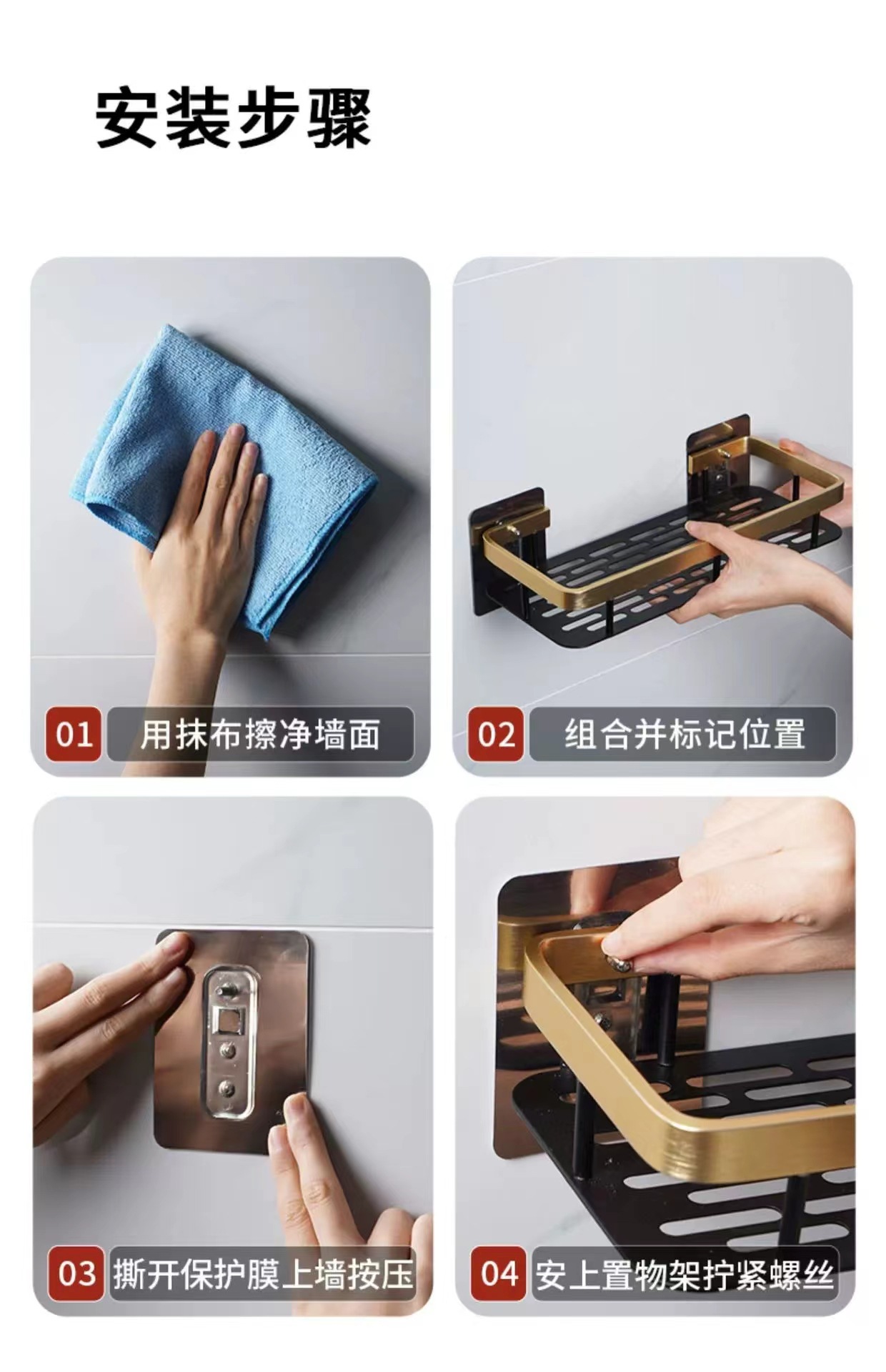 安装步骤

01 用抹布擦净墙面

02 组合并标记位置

03 撕开保护膜上墙按压

04 安上置物架拧紧螺丝