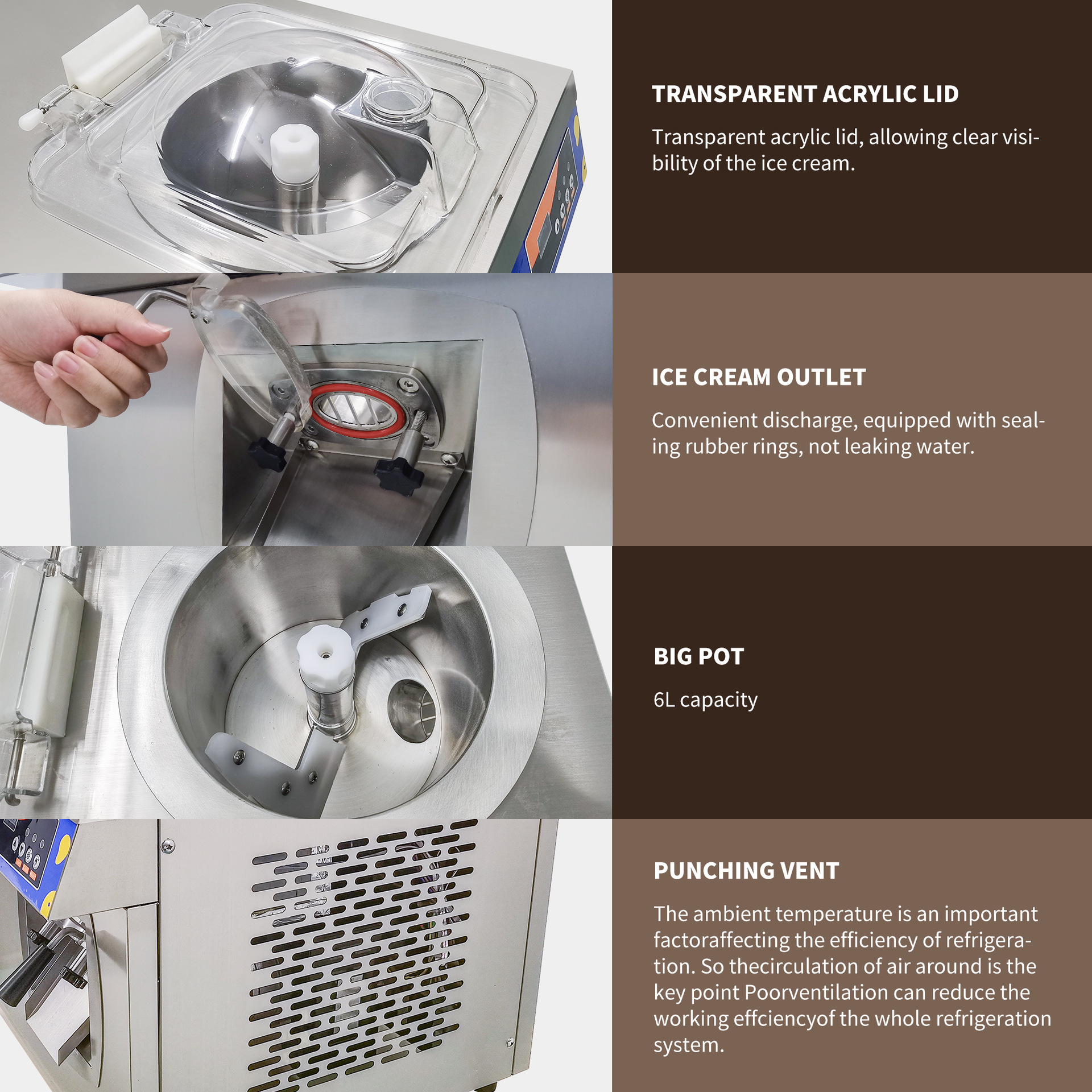 TRANSPARENT ACRYLIC LID

Transparent acrylic lid, allowing clear visibility of the ice cream.

ICE CREAM OUTLET

Convenient discharge, equipped with sealing rubber rings, not leaking water.

BIG POT

6L capacity

PUNCHING VENT

The ambient temperature is an important factoraffecting the efficiency of refrigeration. So thecirculation of air around is the key point Poorventilation can reduce the working effciencyof the whole refrigeration system.