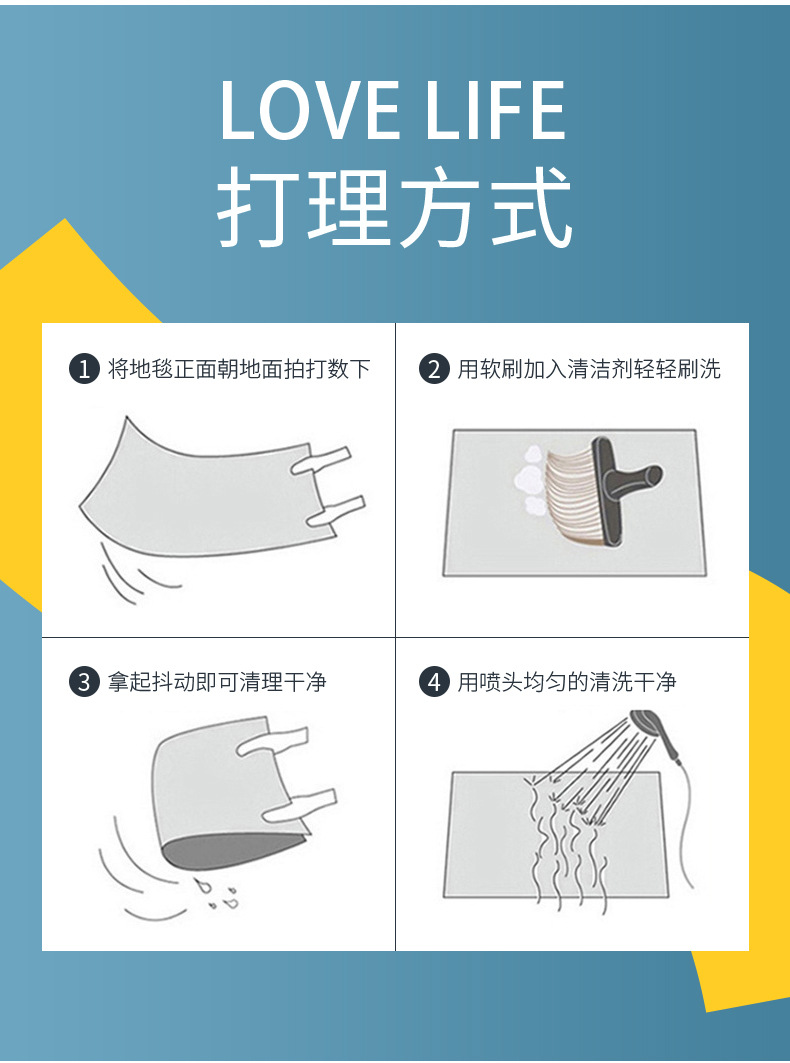 LOVE LIFE
打理方式

1 将地毯正面朝地面拍打数下

2 用软刷加入清洁剂轻轻刷洗

3 拿起抖动即可清理干净

4 用喷头均匀的清洗干净