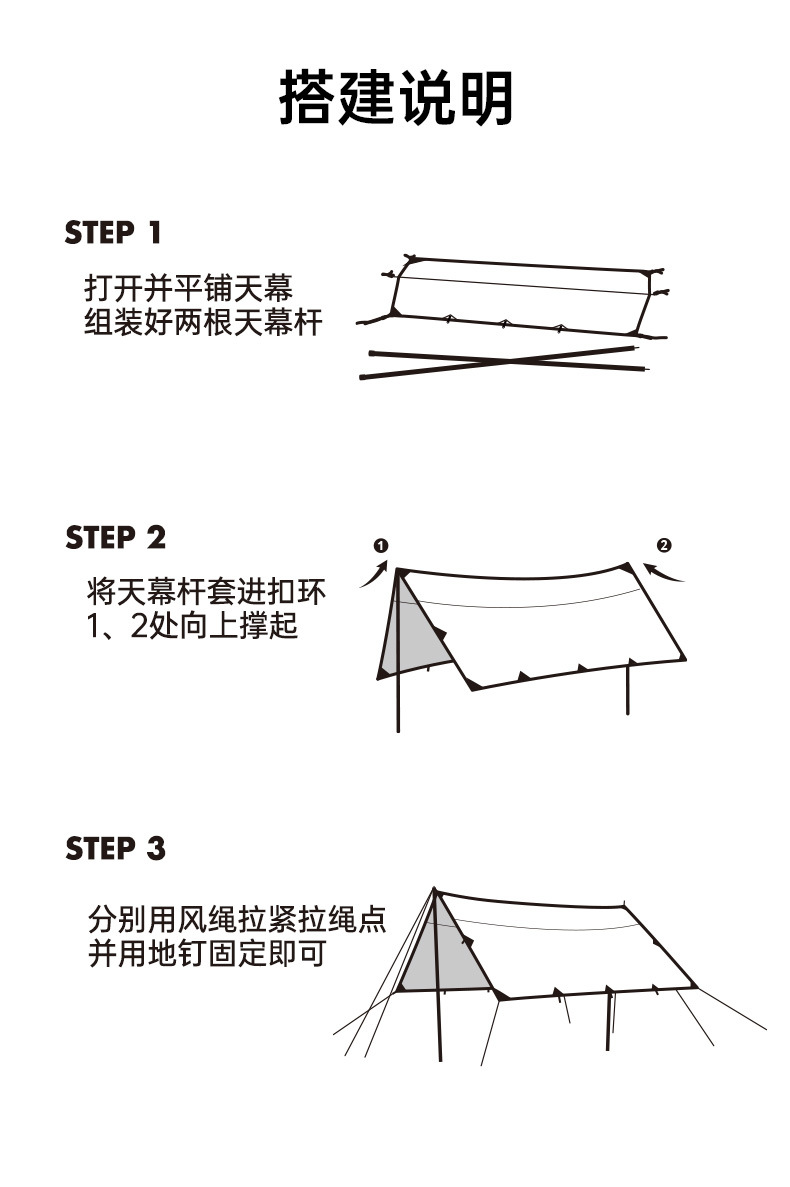 搭建说明

STEP 1

打开并平铺天幕
组装好两根天幕杆

STEP 2

将天幕杆套进扣环
1、2处向上撑起

❶ ❷

STEP 3

分别用风绳拉紧拉绳点
并用地钉固定即可