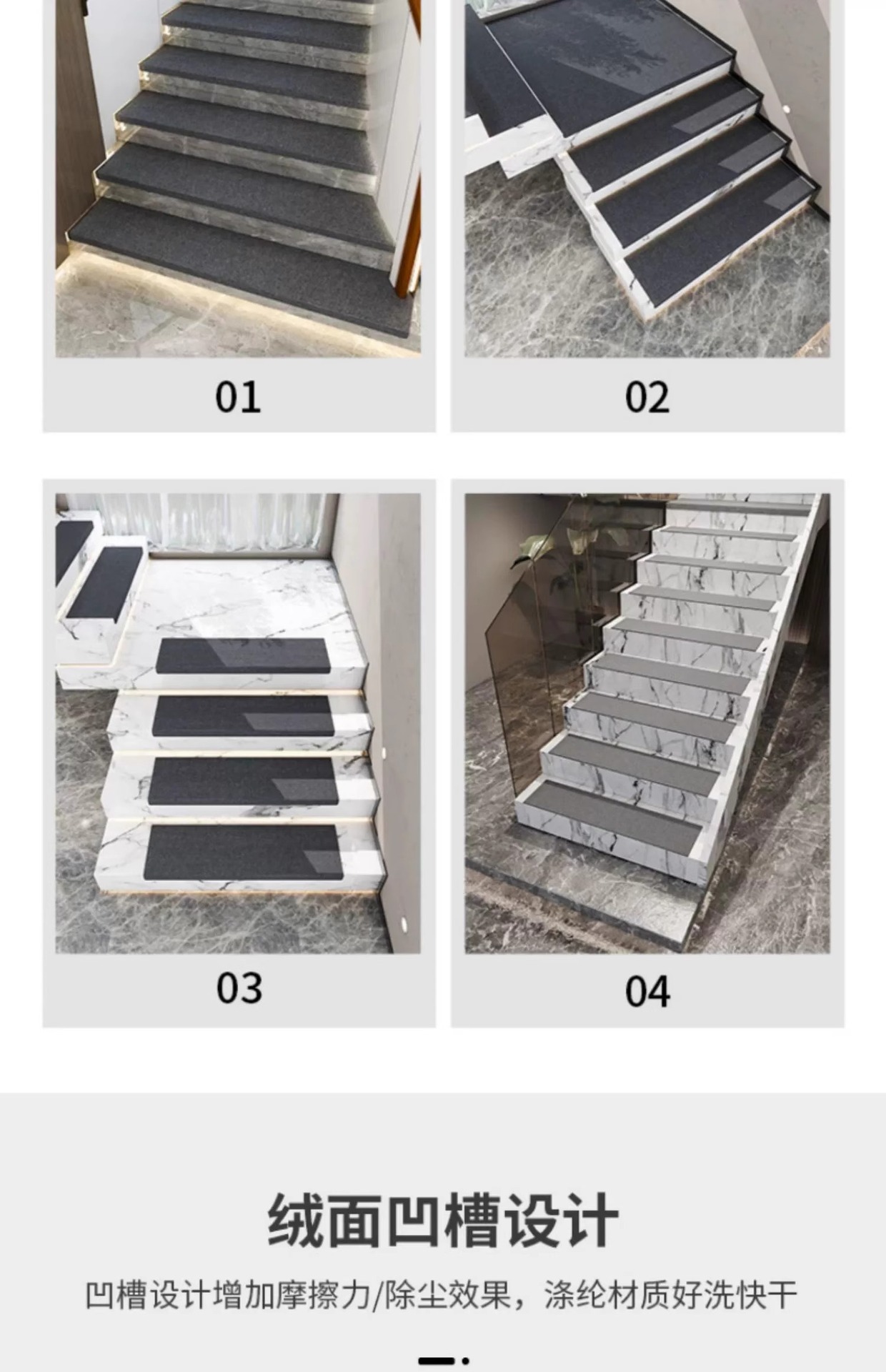 01

02

03

04

绒面凹槽设计

凹槽设计增加摩擦力/除尘效果，涤纶材质好洗快干