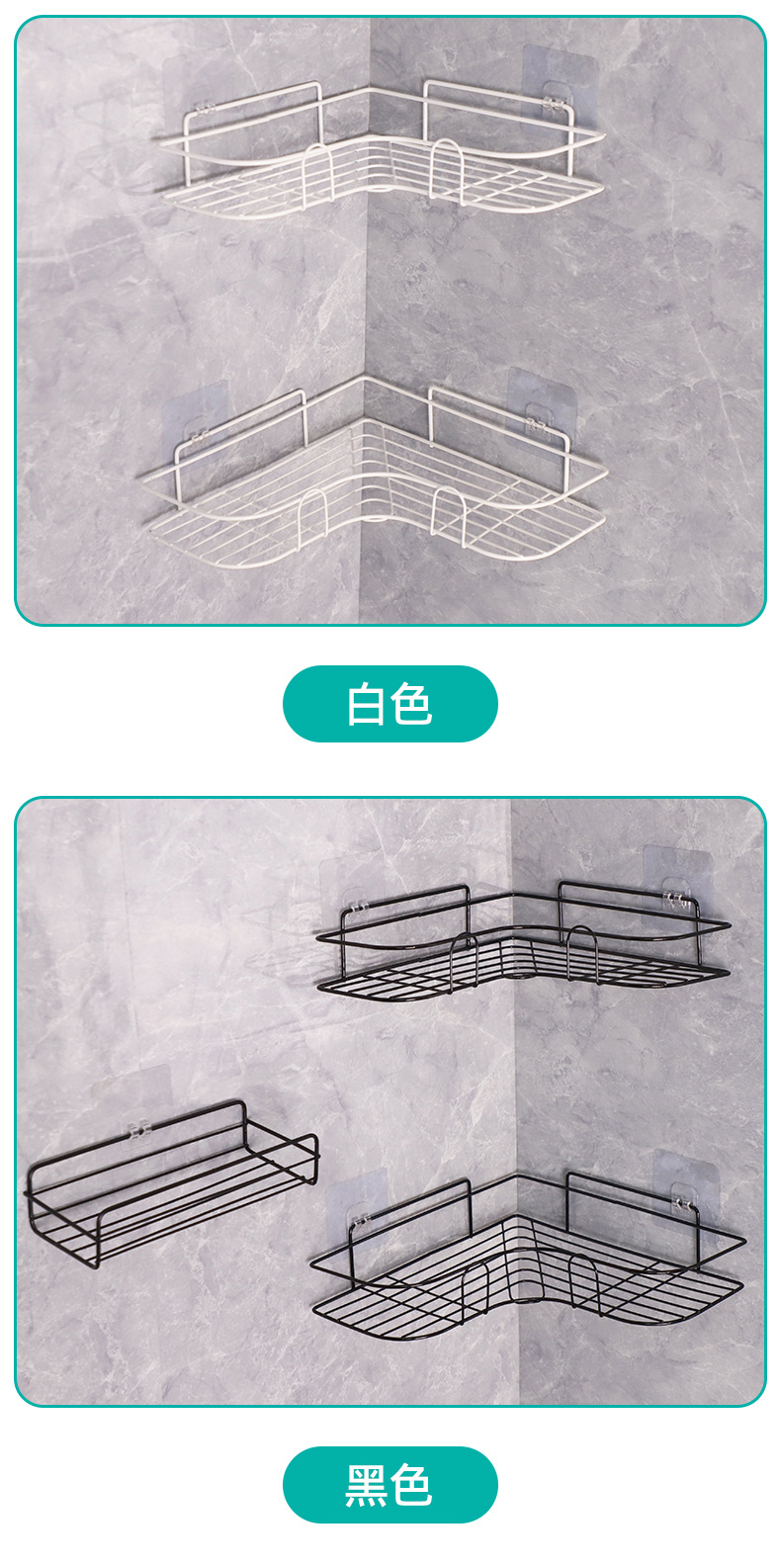 白色

黑色