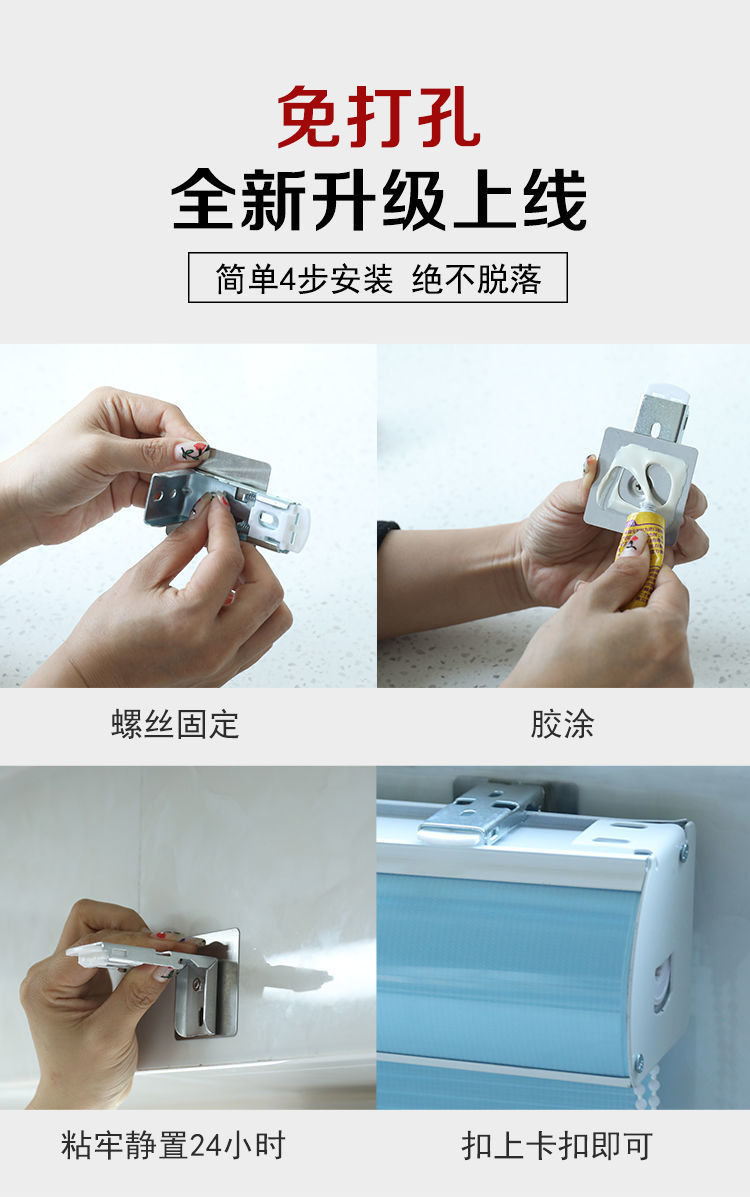 免打孔
全新升级上线
简单4步安装 绝不脱落

螺丝固定

胶涂

粘牢静置24小时

扣上卡扣即可