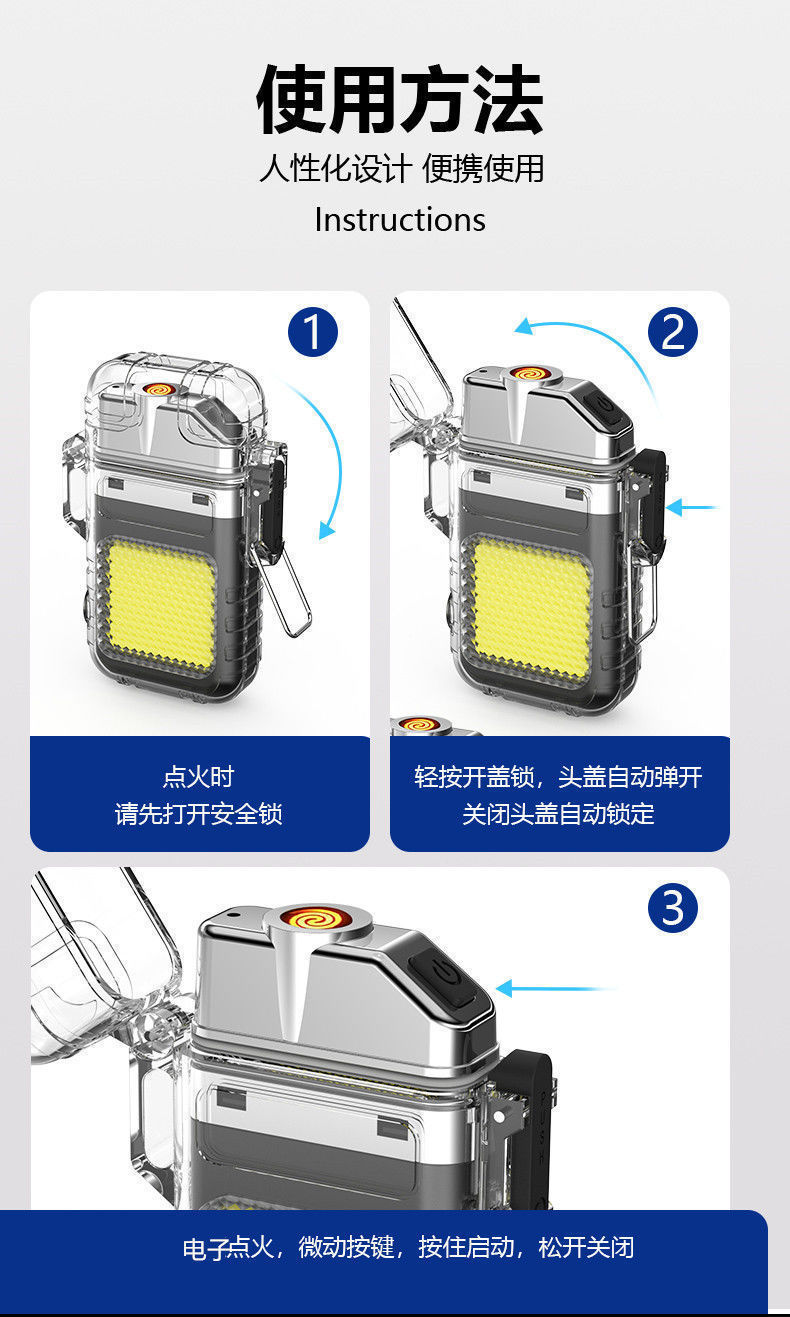 使用方法
人性化设计 便携使用
Instructions

1

点火时
请先打开安全锁

2

轻按开盖锁，头盖自动弹开
关闭头盖自动锁定

3

PUSH

电子点火，微动按键，按住启动，松开关闭