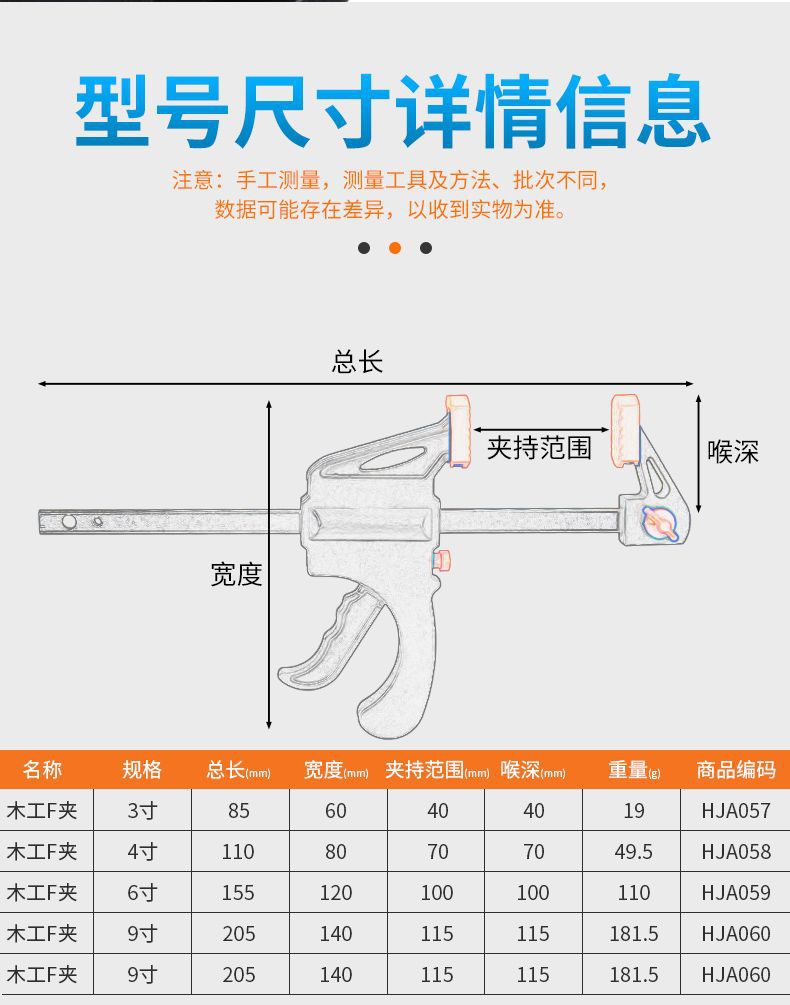 型号尺寸详情信息

注意：手工测量，测量工具及方法、批次不同，数据可能存在差异，以收到实物为准。

总长
夹持范围
喉深
宽度

| 名称 | 规格 | 总长(mm) | 宽度(mm) | 夹持范围(mm) | 喉深(mm) | 重量(g) | 商品编码 |
|---|---|---|---|---|---|---|---|
| 木工F夹 | 3寸 | 85 | 60 | 40 | 40 | 19 | HJA057 |
| 木工F夹 | 4寸 | 110 | 80 | 70 | 70 | 49.5 | HJA058 |
| 木工F夹 | 6寸 | 155 | 120 | 100 | 100 | 110 | HJA059 |
| 木工F夹 | 9寸 | 205 | 140 | 115 | 115 | 181.5 | HJA060 |
| 木工F夹 | 9寸 | 205 | 140 | 115 | 115 | 181.5 | HJA060 |