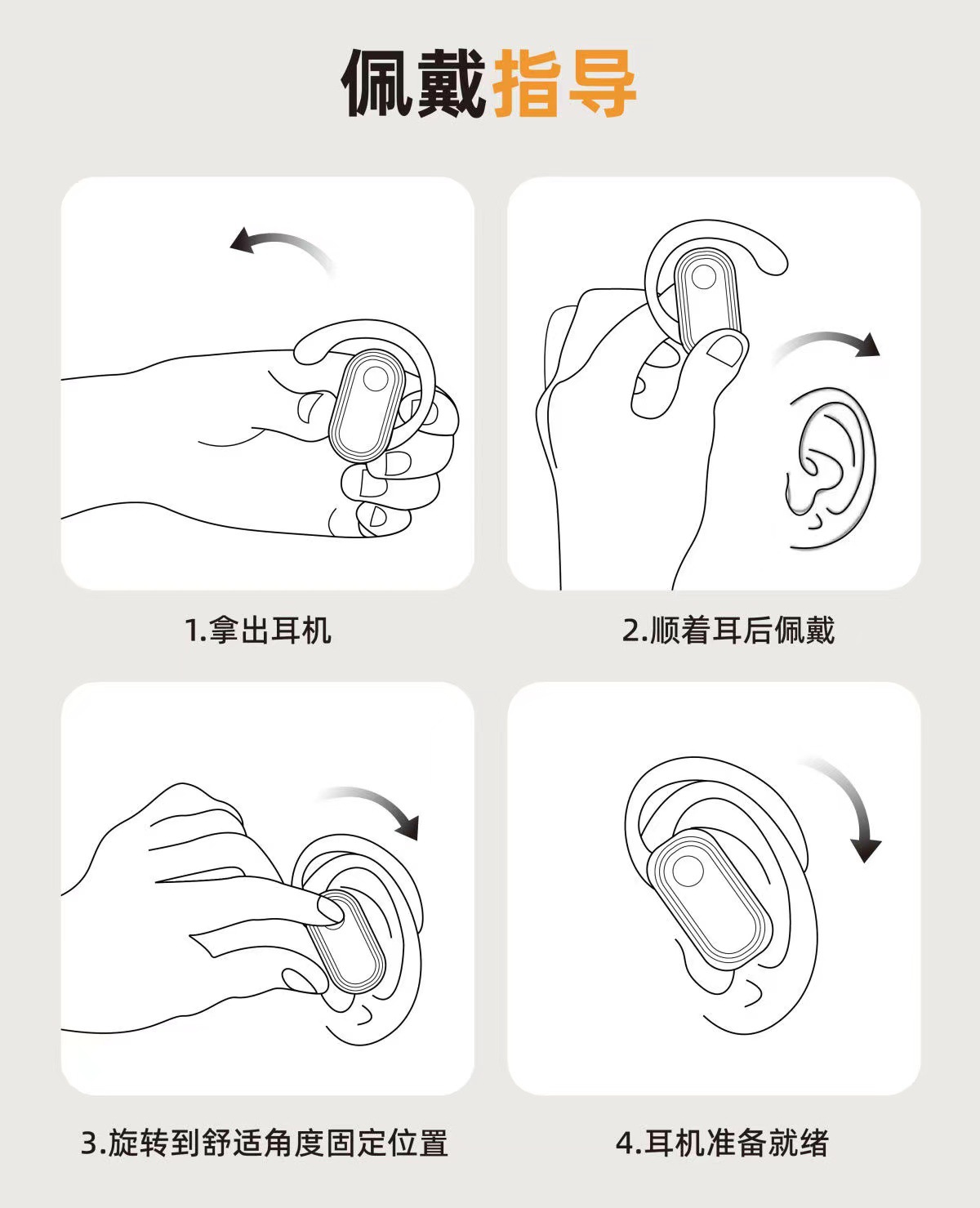 佩戴指导

1.拿出耳机

2.顺着耳后佩戴

3.旋转到舒适角度固定位置

4.耳机准备就绪