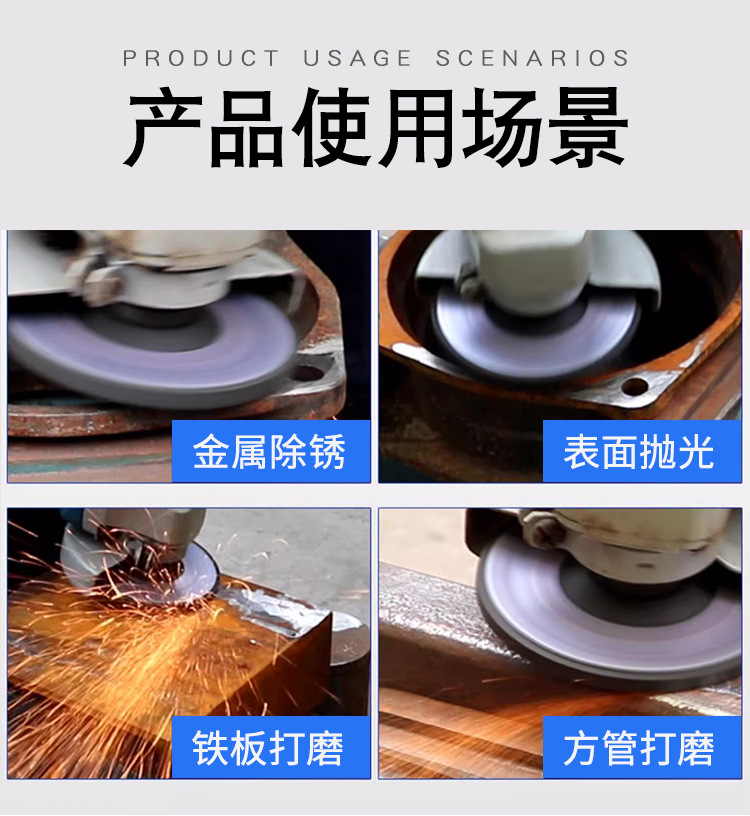 PRODUCT USAGE SCENARIOS

产品使用场景

金属除锈

表面抛光

铁板打磨

方管打磨