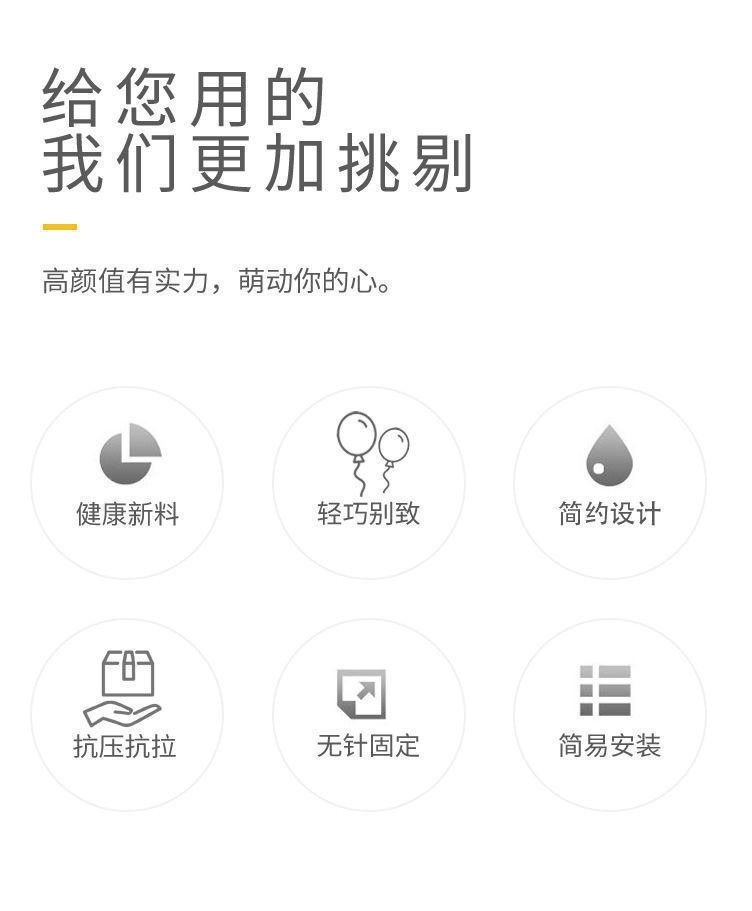 给您用的
我们更加挑剔

高颜值有实力，萌动你的心。

健康新料

轻巧别致

简约设计

抗压抗拉

无针固定

简易安装