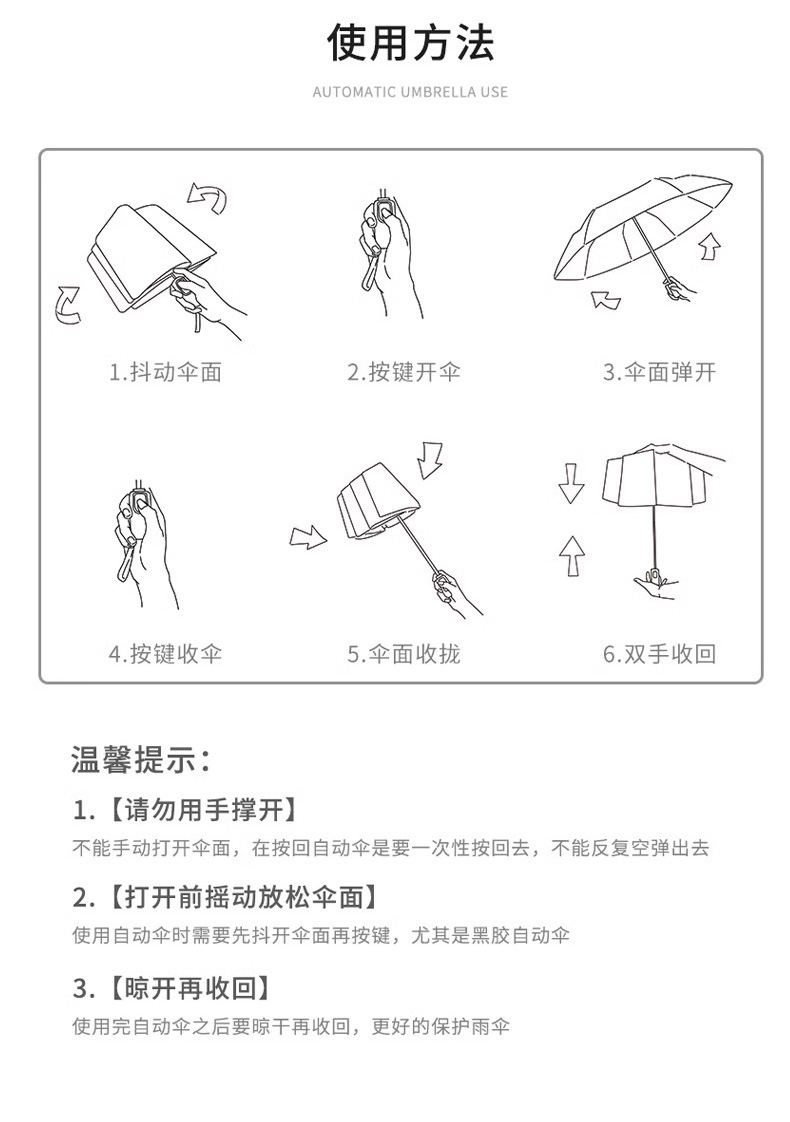 使用方法

AUTOMATIC UMBRELLA USE

1.抖动伞面

2.按键开伞

3.伞面弹开

4.按键收伞

5.伞面收拢

6.双手收回

温馨提示：

1.【请勿用手撑开】

不能手动打开伞面，在按回自动伞是要一次性按回去，不能反复空弹出去

2.【打开前摇动放松伞面】

使用自动伞时需要先抖开伞面再按键，尤其是黑胶自动伞

3.【晾开再收回】

使用完自动伞之后要晾干再收回，更好的保护雨伞