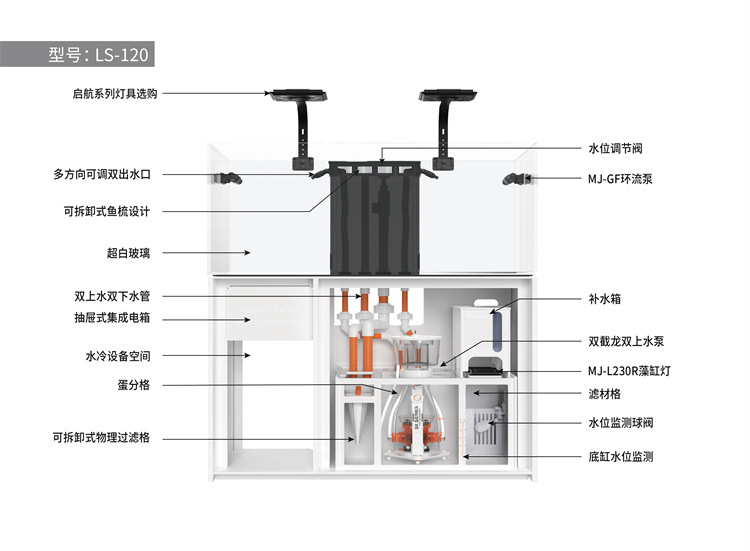 型号：LS-120

启航系列灯具选购

多方向可调双出水口

可拆卸式鱼梳设计

超白玻璃

双上水双下水管

抽屉式集成电箱

水冷设备空间

蛋分格

可拆卸式物理过滤格

水位调节阀

MJ-GF环流泵

补水箱

双截龙双上水泵

MJ-L230R藻缸灯

滤材格

水位监测球阀

底缸水位监测