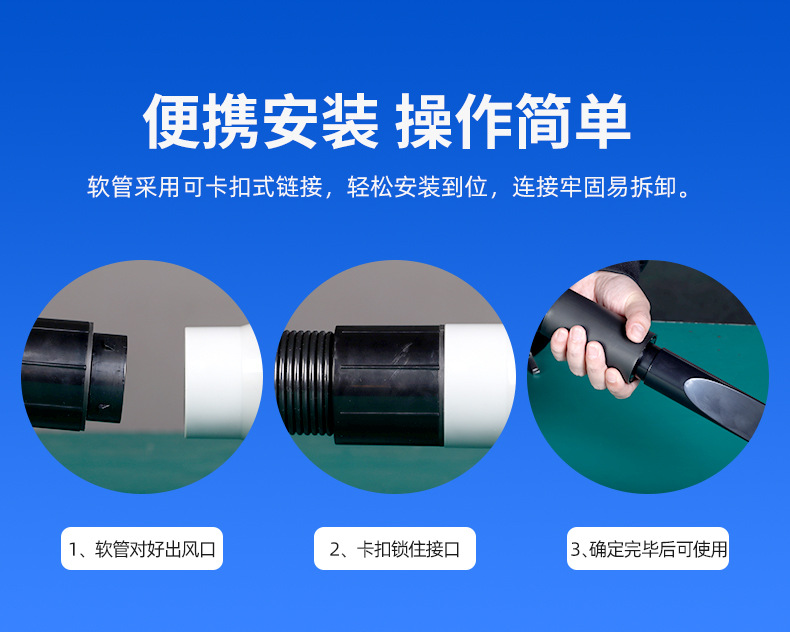 便携安装 操作简单

软管采用可卡扣式链接，轻松安装到位，连接牢固易拆卸。

1、软管对好出风口

2、卡扣锁住接口

3､确定完毕后可使用