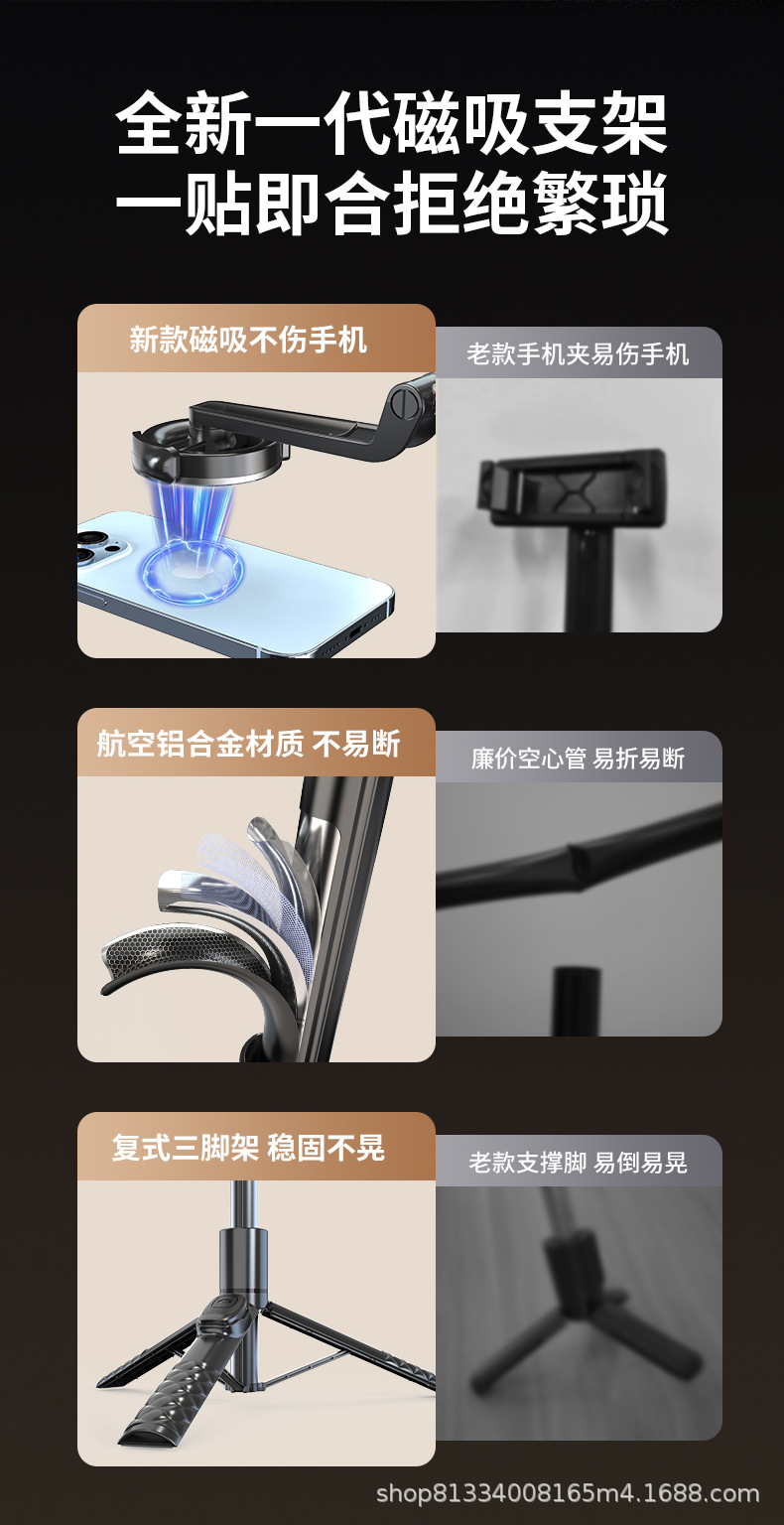 全新一代磁吸支架
一贴即合拒绝繁琐

新款磁吸不伤手机

老款手机夹易伤手机

航空铝合金材质 不易断

廉价空心管 易折易断

复式三脚架 稳固不晃

老款支撑脚 易倒易晃

shop81334008165m4.1688.com