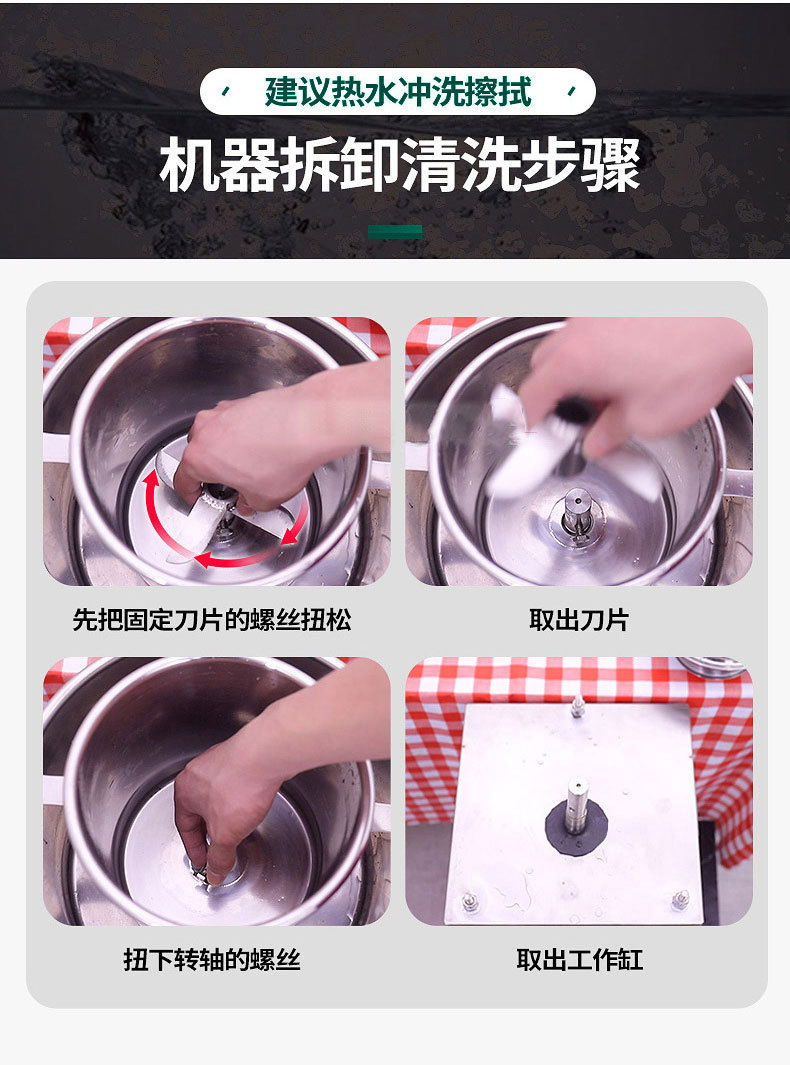 建议热水冲洗擦拭

机器拆卸清洗步骤

先把固定刀片的螺丝扭松

取出刀片

扭下转轴的螺丝

取出工作缸