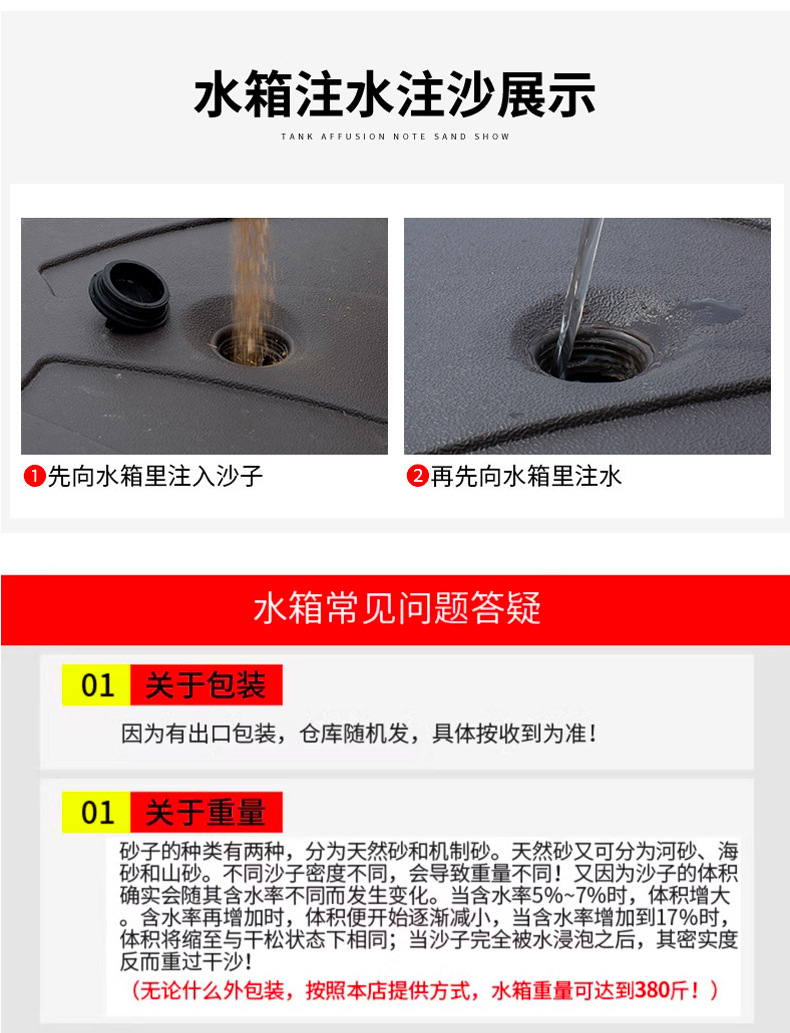 水箱注水注沙展示

TANK AFFUSION NOTE SAND SHOW

❶先向水箱里注入沙子

❷再先向水箱里注水

水箱常见问题答疑

01 关于包装

因为有出口包装，仓库随机发，具体按收到为准！

01 关于重量

砂子的种类有两种，分为天然砂和机制砂。天然砂又可分为河砂、海砂和山砂。不同沙子密度不同，会导致重量不同！又因为沙子的体积确实会随其含水率不同而发生变化。当含水率5%~7%时，体积增大。含水率再增加时，体积便开始逐渐减小，当含水率增加到17%时，体积将缩至与干松状态下相同；当沙子完全被水浸泡之后，其密实度反而重过干沙！

（无论什么外包装，按照本店提供方式，水箱重量可达到380斤！）