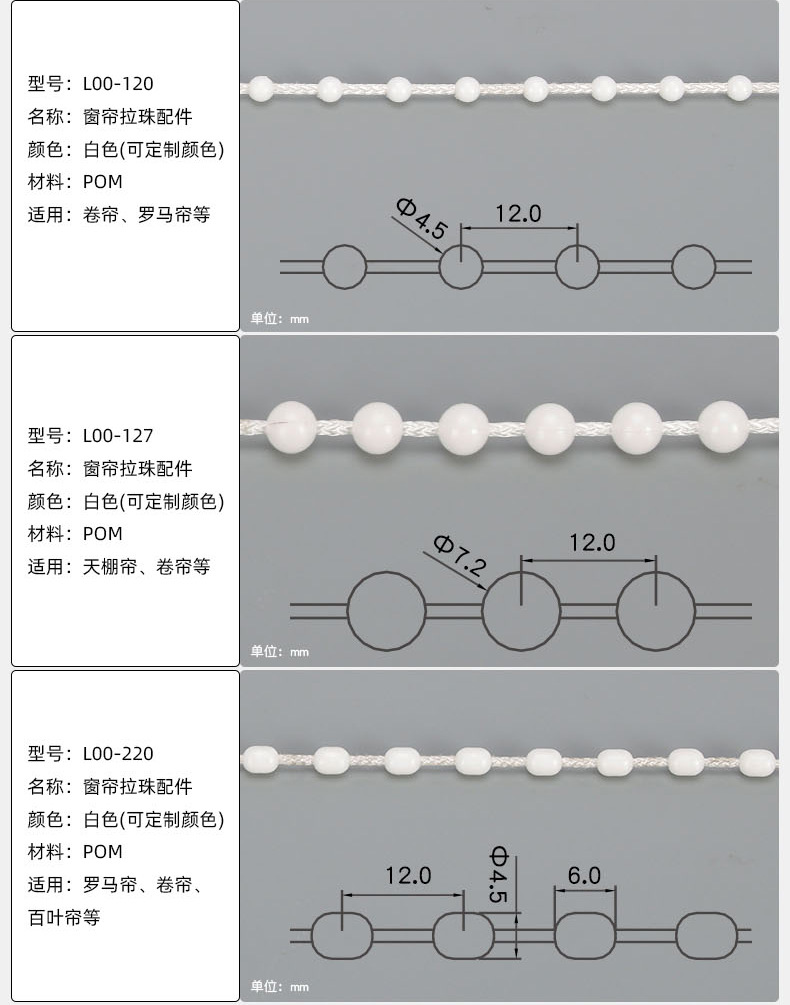 型号：L00-120
名称：窗帘拉珠配件
颜色：白色(可定制颜色)
材料：POM
适用：卷帘、罗马帘等

Φ4.5
12.0
单位：mm

型号：L00-127
名称：窗帘拉珠配件
颜色：白色(可定制颜色)
材料：POM
适用：天棚帘、卷帘等

Φ7.2
12.0
单位：mm

型号：L00-220
名称：窗帘拉珠配件
颜色：白色(可定制颜色)
材料：POM
适用：罗马帘、卷帘、百叶帘等

12.0
Φ4.5
6.0
单位：mm