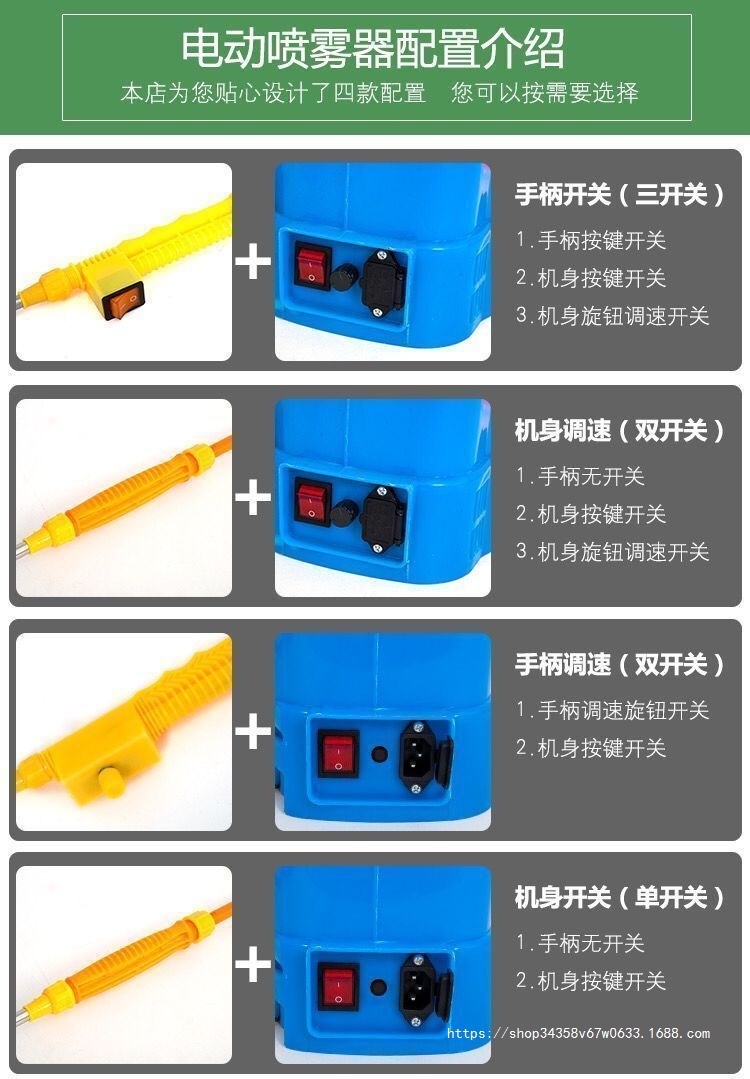 电动喷雾器配置介绍
本店为您贴心设计了四款配置　您可以按需要选择

+

手柄开关（三开关）
1.手柄按键开关
2.机身按键开关
3.机身旋钮调速开关

+

机身调速（双开关）
1.手柄无开关
2.机身按键开关
3.机身旋钮调速开关

+

手柄调速（双开关）
1.手柄调速旋钮开关
2.机身按键开关

+

机身开关（单开关）
1.手柄无开关
2.机身按键开关

https://shop34358v67w0633.1688.com