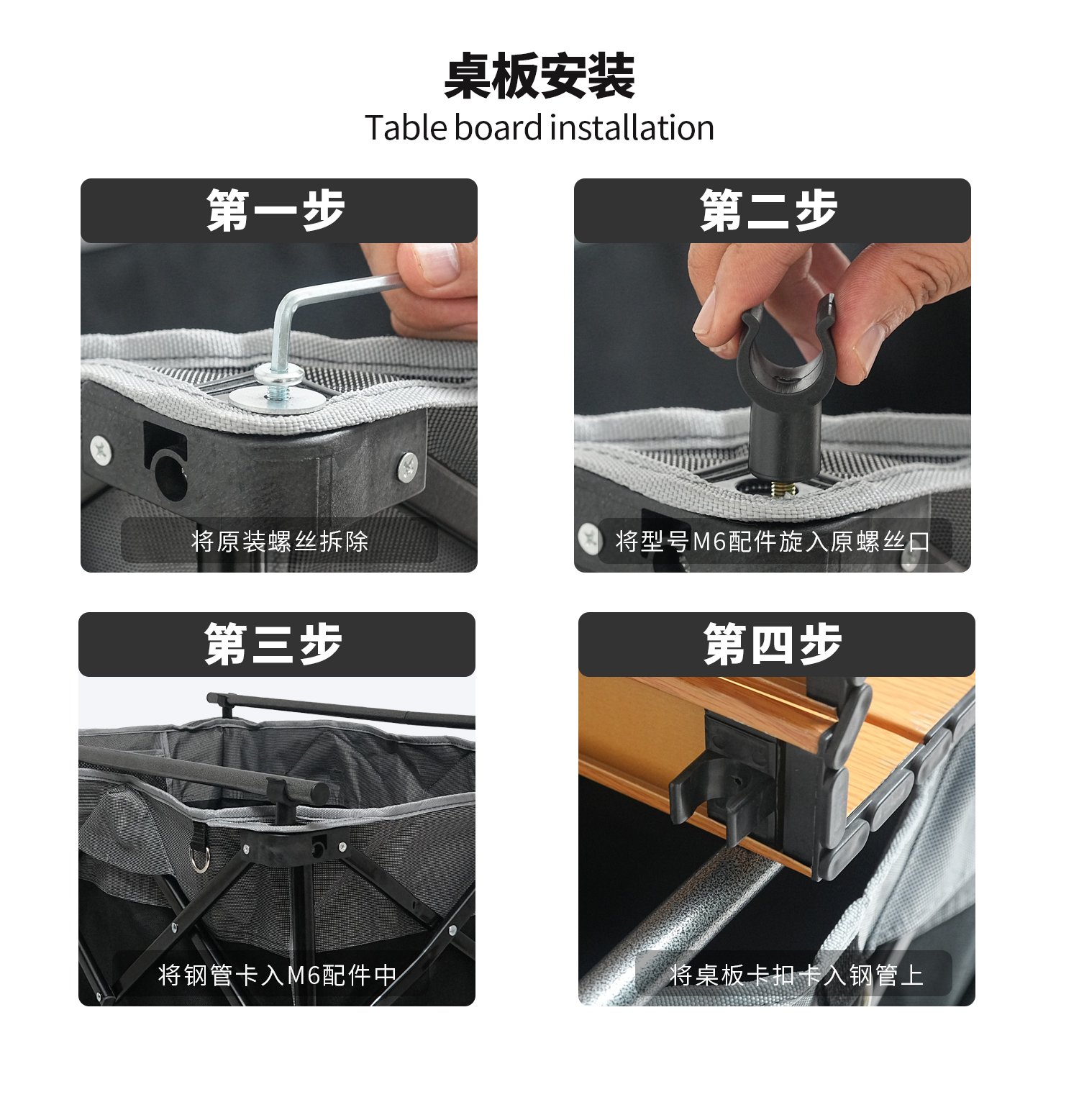 桌板安装
Table board installation

第一步

将原装螺丝拆除

第二步

将型号M6配件旋入原螺丝口

第三步

将钢管卡入M6配件中

第四步

将桌板卡扣卡入钢管上